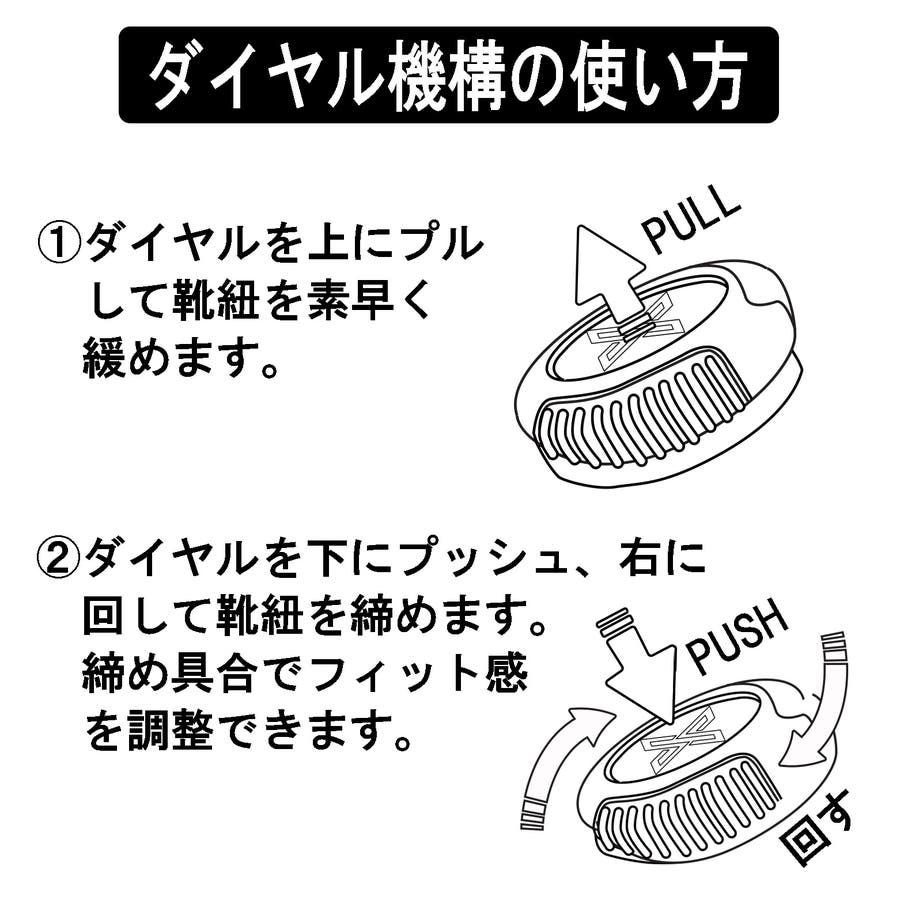 ダイヤル機構の使い方

①ダイヤルを上にプルして靴紐を素早く緩めます。

PULL

②ダイヤルを下にプッシュ、右に回して靴紐を締めます。締め具合でフィット感を調整できます。

PUSH

回す