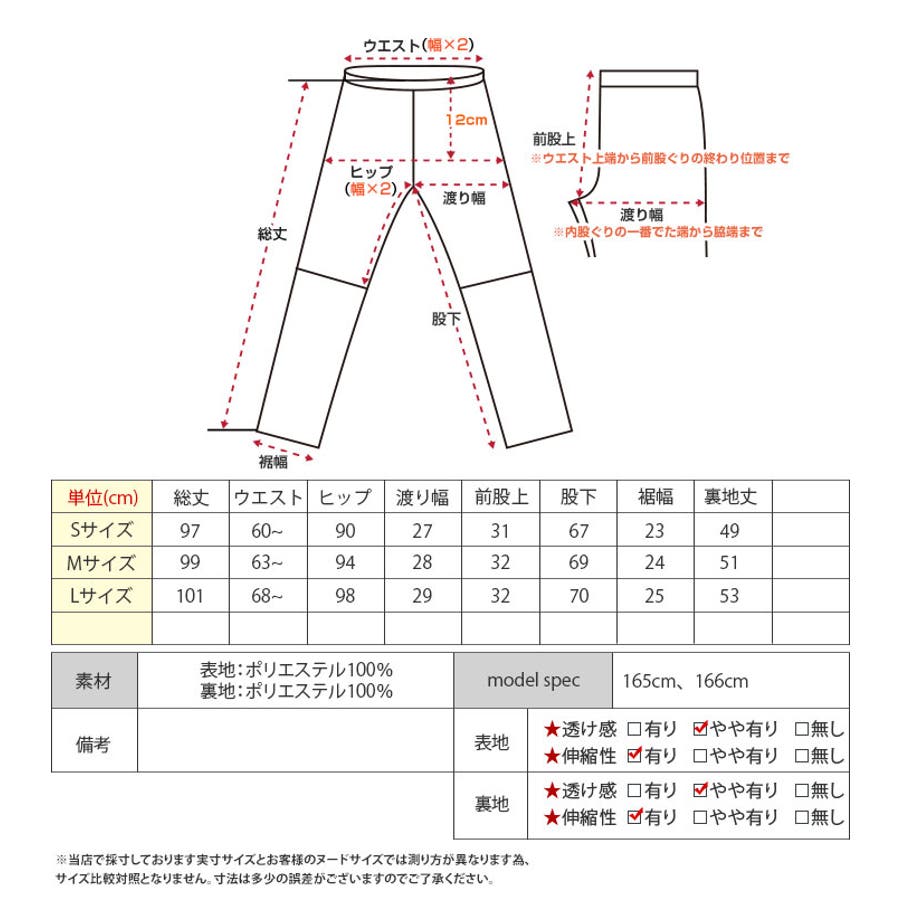 ウエスト(幅×2)

12cm

ヒップ
(幅×2)

渡り幅

総丈

股下

裾幅

前股上
※ウエスト上端から前股ぐりの終わり位置まで

渡り幅
※内股ぐりの一番でた端から脇端まで

| 単位(cm) | 総丈 | ウエスト | ヒップ | 渡り幅 | 前股上 | 股下 | 裾幅 | 裏地丈 | |
|---|---|---|---|---|---|---|---|---|---|
| Sサイズ | 97 | 60~ | 90 | 27 | 31 | 67 | 23 | 49 | |
| Mサイズ | 99 | 63~ | 94 | 28 | 32 | 69 | 24 | 51 | |
| Lサイズ | 101 | 68~ | 98 | 29 | 32 | 70 | 25 | 53 | |
| | | | | | | | | | |

| 素材 | 表地:ポリエステル100% 裏地:ポリエステル100% | model spec | 165cm、166cm |
|---|---|---|---|
| 備考 | | 表地 | ★透け感 □有り ☑やや有り □無し ★伸縮性 ☑有り □やや有り □無し |
| | | 裏地 | ★透け感 □有り ☑やや有り □無し ★伸縮性 ☑有り □やや有り □無し |

※当店で採寸しております実寸サイズとお客様のヌードサイズでは測り方が異なります為、サイズ比較対照となりません。寸法は多少の誤差がございますのでご了承ください。