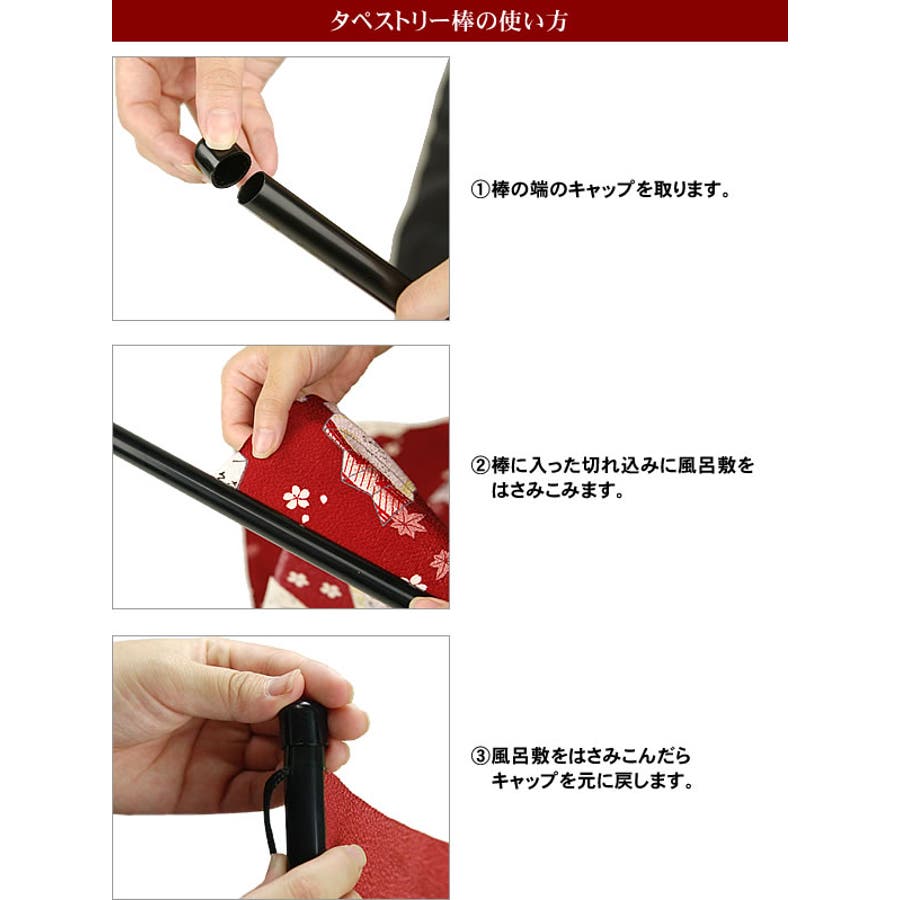 タペストリー棒の使い方

①棒の端のキャップを取ります。

②棒に入った切れ込みに風呂敷をはさみこみます。

③風呂敷をはさみこんだらキャップを元に戻します。