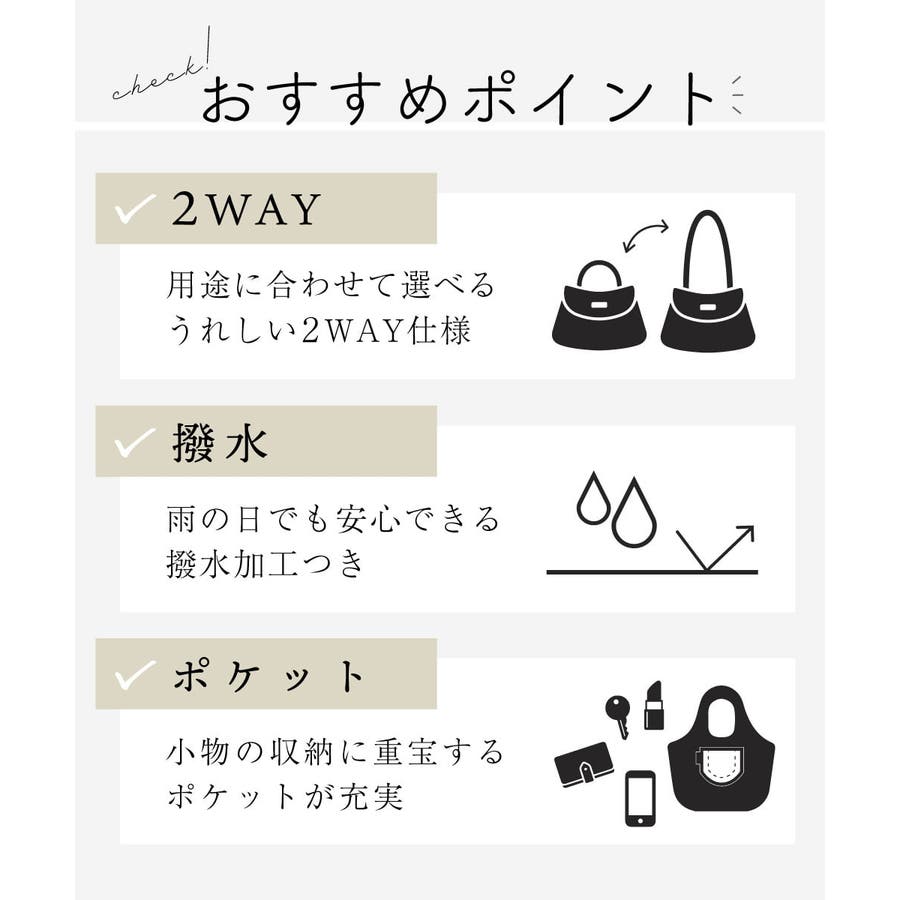 check!
おすすめポイント

2WAY

用途に合わせて選べる
うれしい2WAY仕様

撥水

雨の日でも安心できる
撥水加工つき

ポケット

小物の収納に重宝する
ポケットが充実