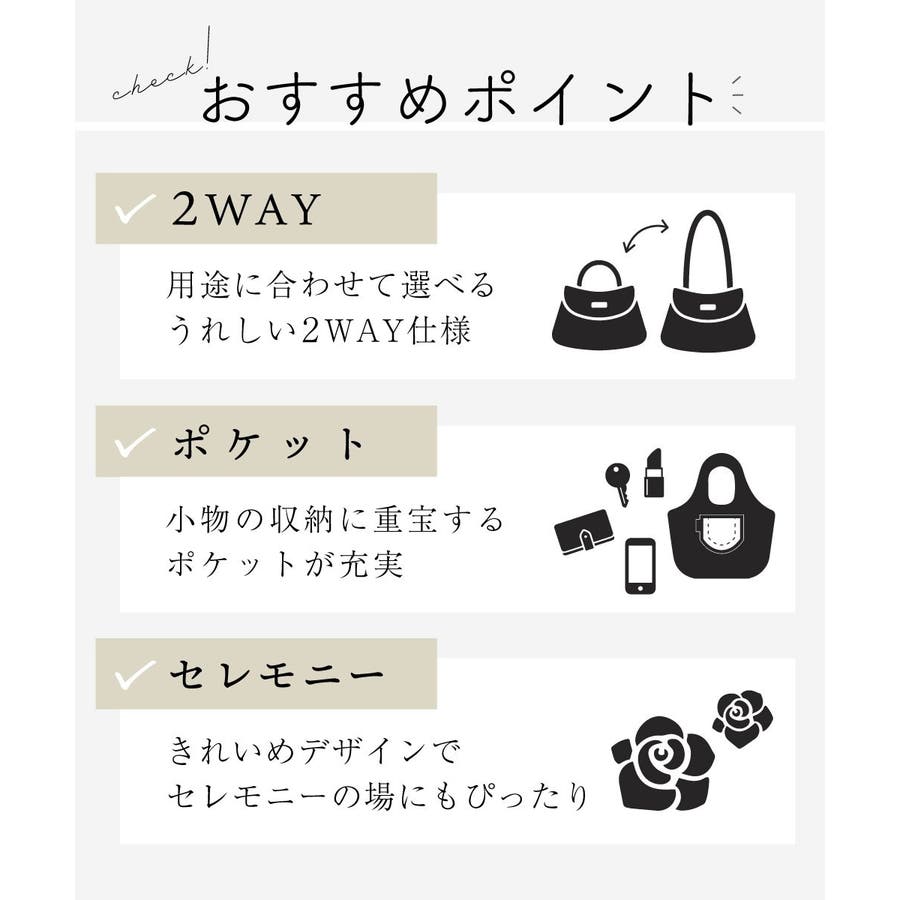 check!
おすすめポイント

2WAY

用途に合わせて選べる
うれしい2WAY仕様

ポケット

小物の収納に重宝する
ポケットが充実

セレモニー

きれいめデザインで
セレモニーの場にもぴったり