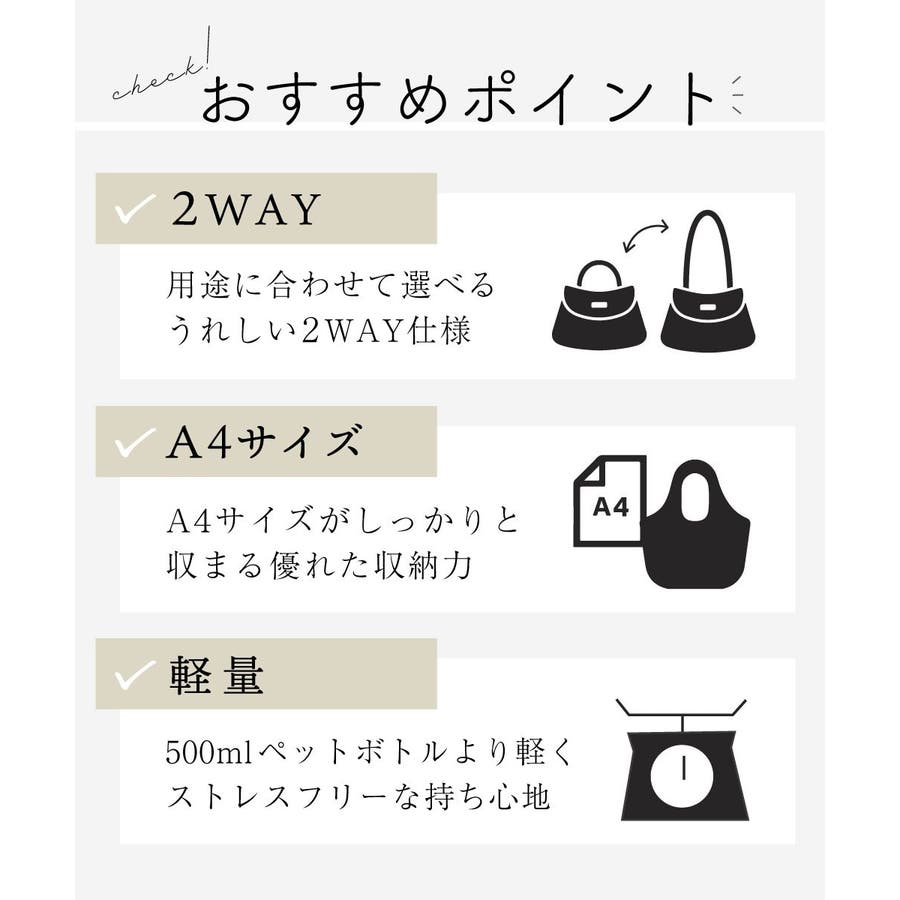 check!
おすすめポイント

2WAY

用途に合わせて選べる
うれしい2WAY仕様

A4サイズ

A4サイズがしっかりと
収まる優れた収納力

A4

軽量

500mlペットボトルより軽く
ストレスフリーな持ち心地