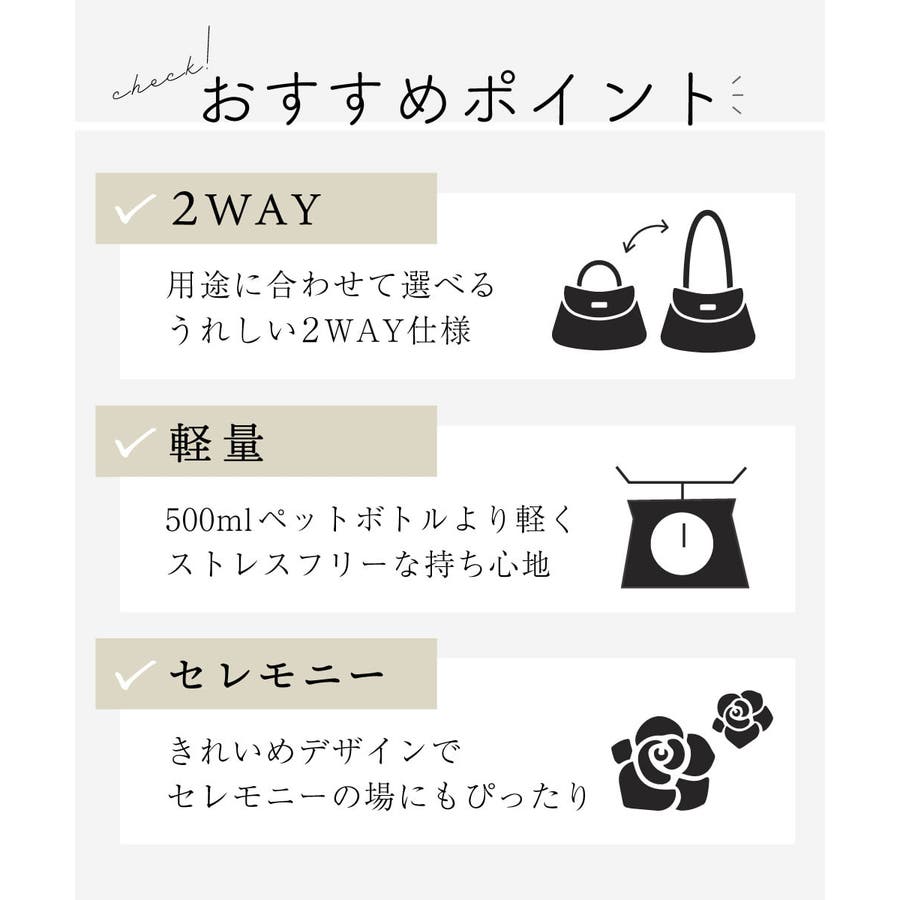 check!
おすすめポイント

2WAY

用途に合わせて選べる
うれしい2WAY仕様

軽量

500mlペットボトルより軽く
ストレスフリーな持ち心地

セレモニー

きれいめデザインで
セレモニーの場にもぴったり