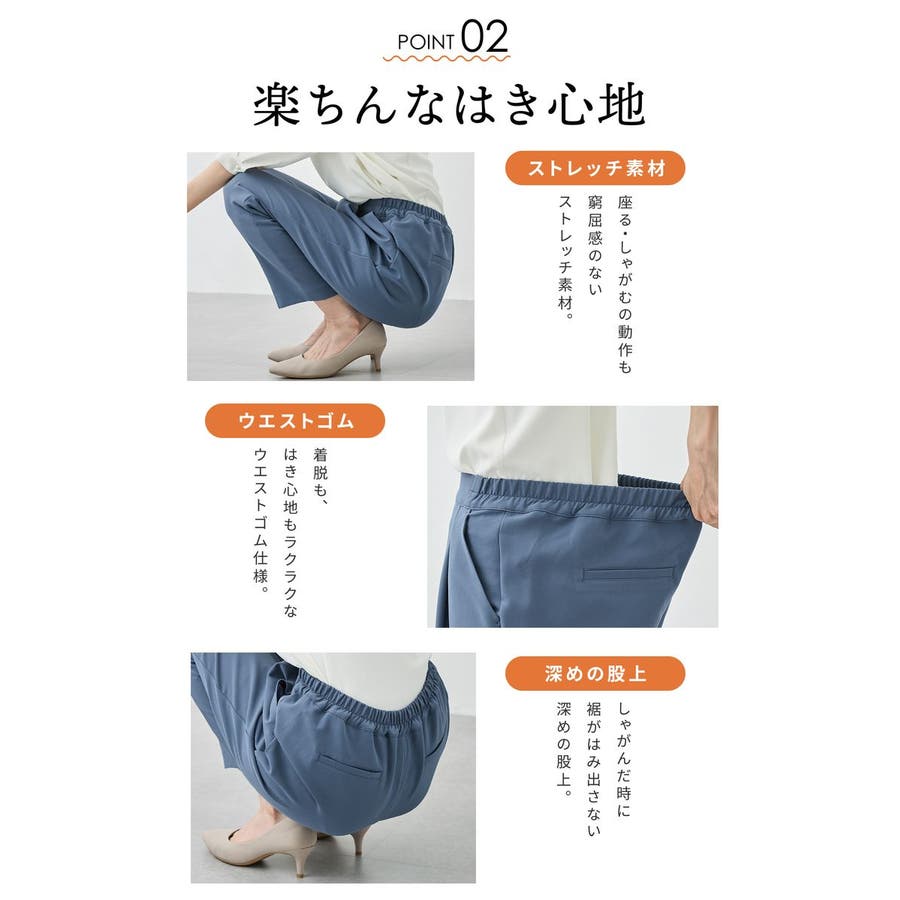 POINT 02

楽ちんなはき心地

ストレッチ素材

座る・しゃがむの動作も窮屈感のないストレッチ素材。

ウエストゴム

着脱も、はき心地もラクラクなウエストゴム仕様。

深めの股上

しゃがんだ時に裾がはみ出さない深めの股上。