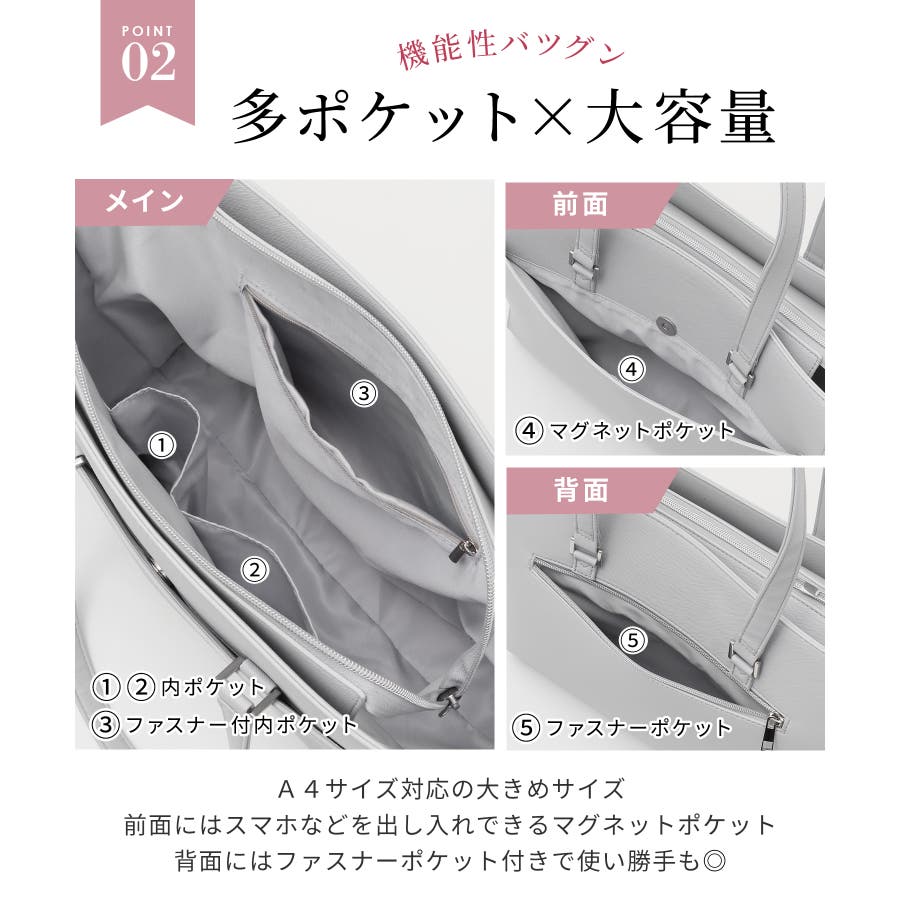 POINT 02

機能性バツグン
多ポケット×大容量

メイン

③

①

②

①②内ポケット
③ファスナー付内ポケット

前面

④

④マグネットポケット

背面

⑤

⑤ファスナーポケット

Ａ４サイズ対応の大きめサイズ
前面にはスマホなどを出し入れできるマグネットポケット
背面にはファスナーポケット付きで使い勝手も◎