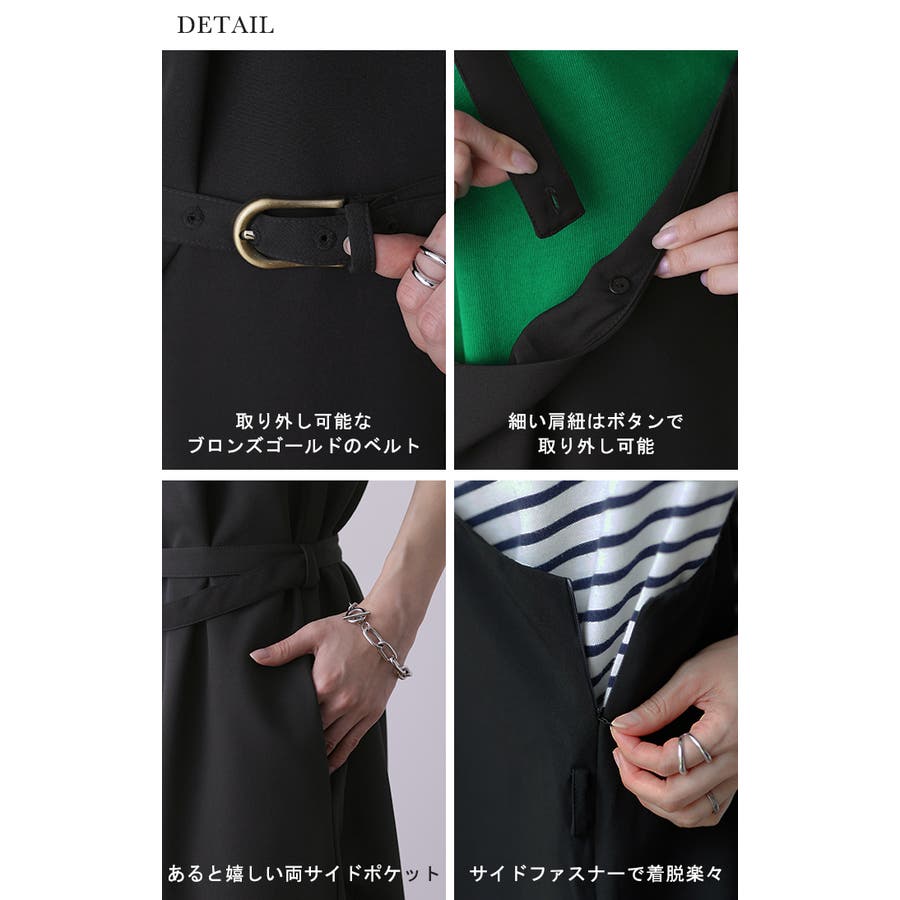 DETAIL

取り外し可能な
ブロンズゴールドのベルト

細い肩紐はボタンで
取り外し可能

あると嬉しい両サイドポケット

サイドファスナーで着脱楽々