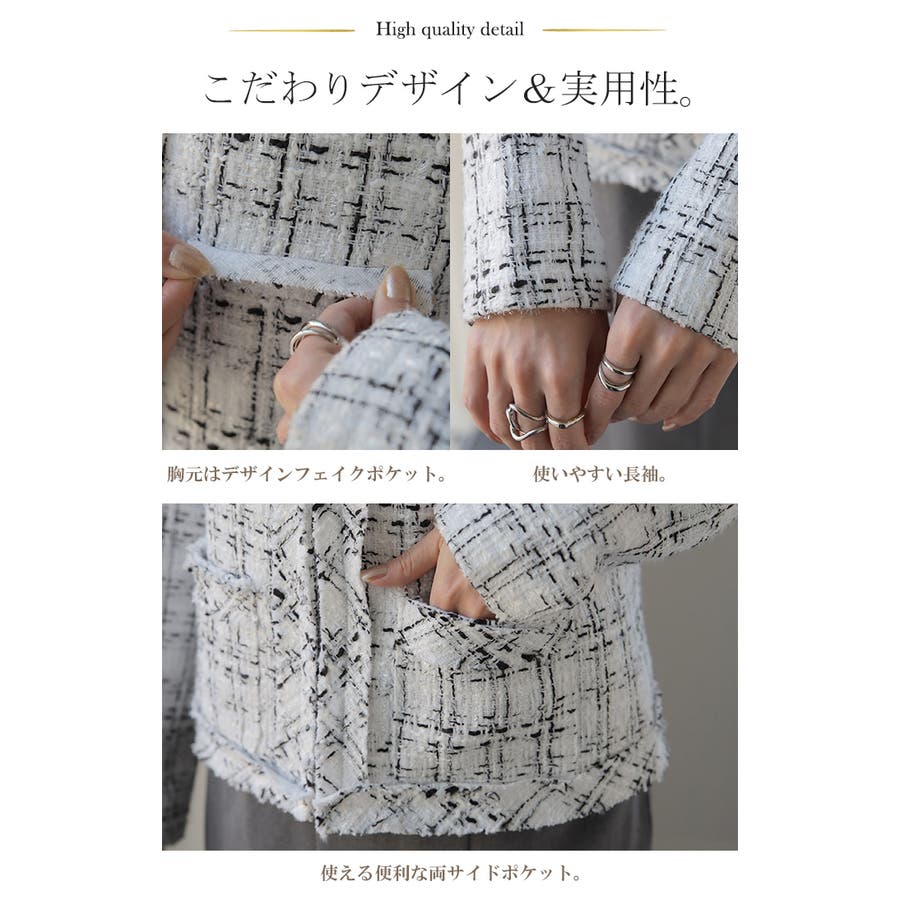 High quality detail

こだわりデザイン＆実用性。

胸元はデザインフェイクポケット。

使いやすい長袖。

使える便利な両サイドポケット。