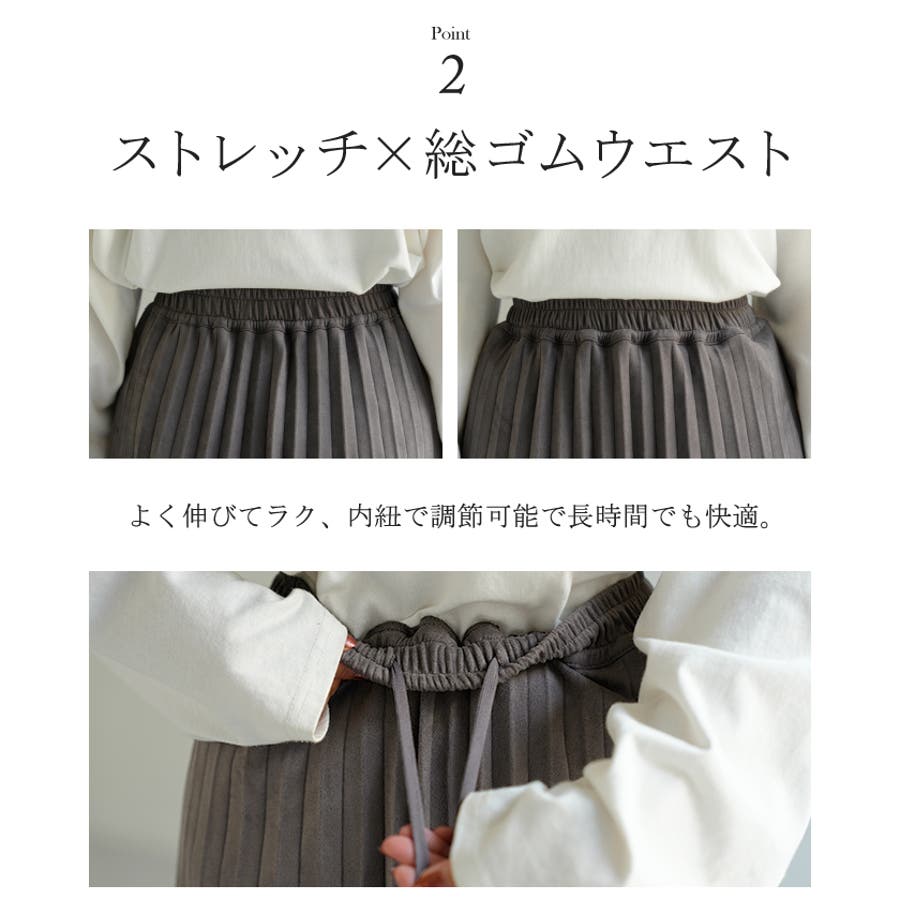 Point
2
ストレッチ×総ゴムウエスト

よく伸びてラク、内紐で調節可能で長時間でも快適。