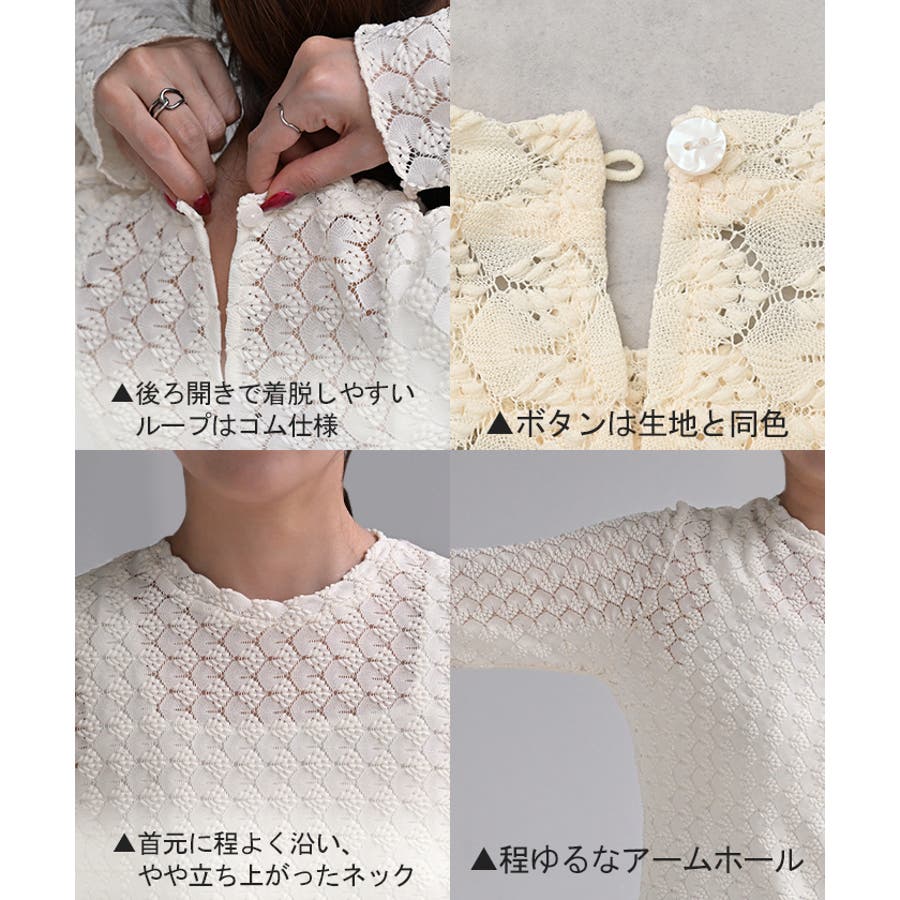 ▲後ろ開きで着脱しやすい
ループはゴム仕様

▲ボタンは生地と同色

▲首元に程よく沿い、
やや立ち上がったネック

▲程ゆるなアームホール