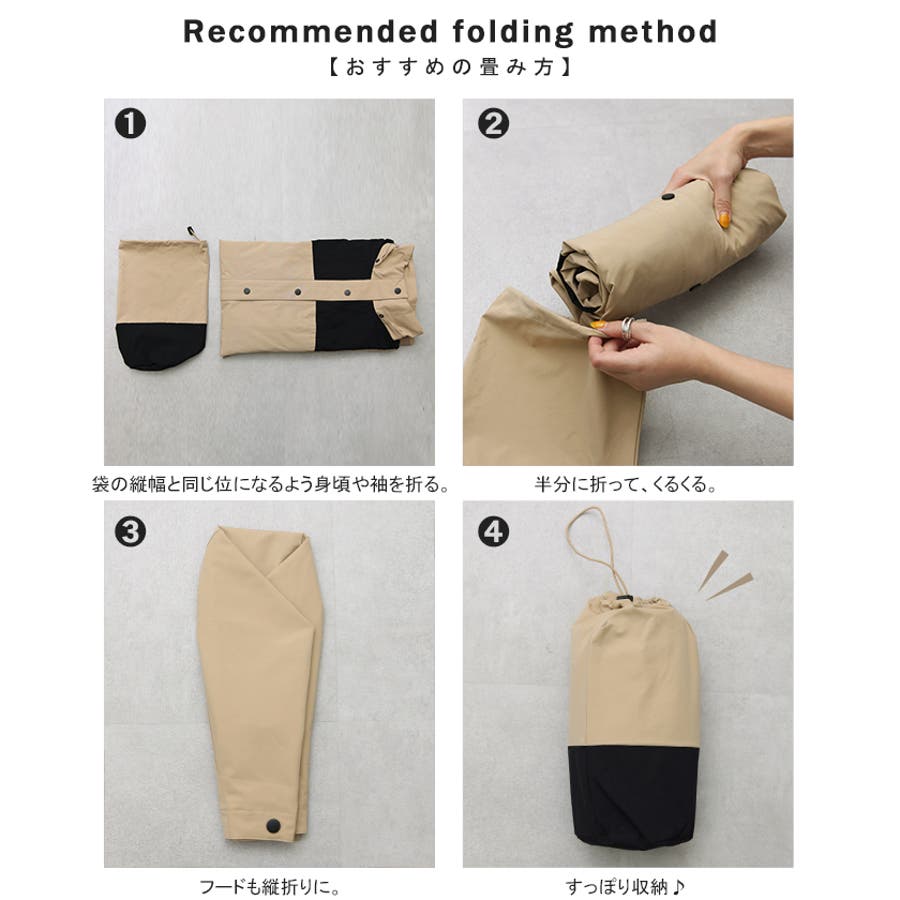 Recommended folding method
【おすすめの畳み方】

❶

袋の縦幅と同じ位になるよう身頃や袖を折る。

❷

半分に折って、くるくる。

❸

フードも縦折りに。

❹

すっぽり収納♪