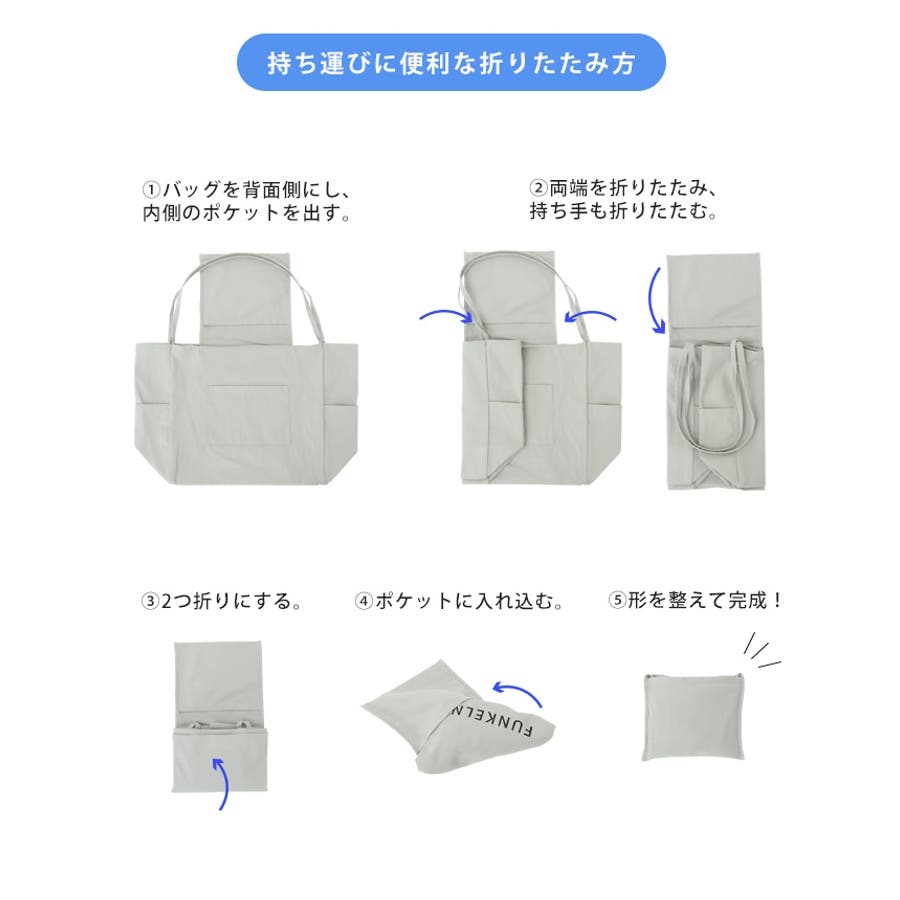 持ち運びに便利な折りたたみ方

①バッグを背面側にし、内側のポケットを出す。

②両端を折りたたみ、持ち手も折りたたむ。

③2つ折りにする。

④ポケットに入れ込む。

FUNKELN

⑤形を整えて完成！