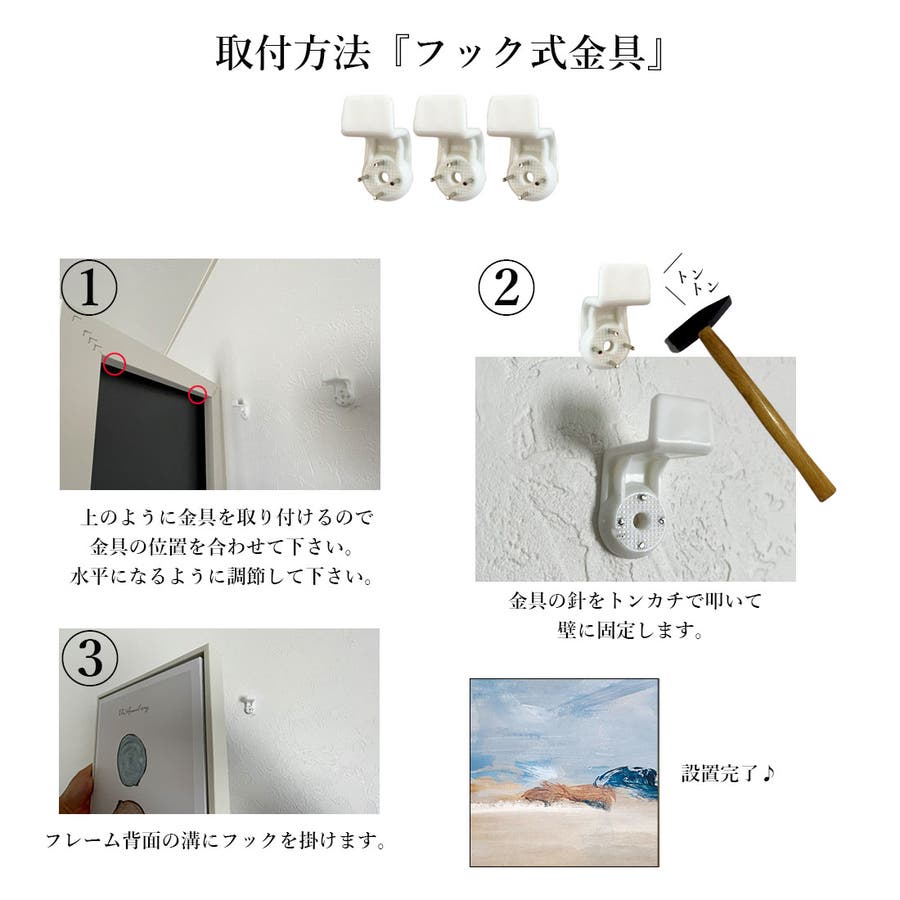 取付方法『フック式金具』

①

上のように金具を取り付けるので
金具の位置を合わせて下さい。
水平になるように調節して下さい。

②

トン
トン

金具の針をトンカチで叩いて
壁に固定します。

③

フレーム背面の溝にフックを掛けます。

設置完了♪