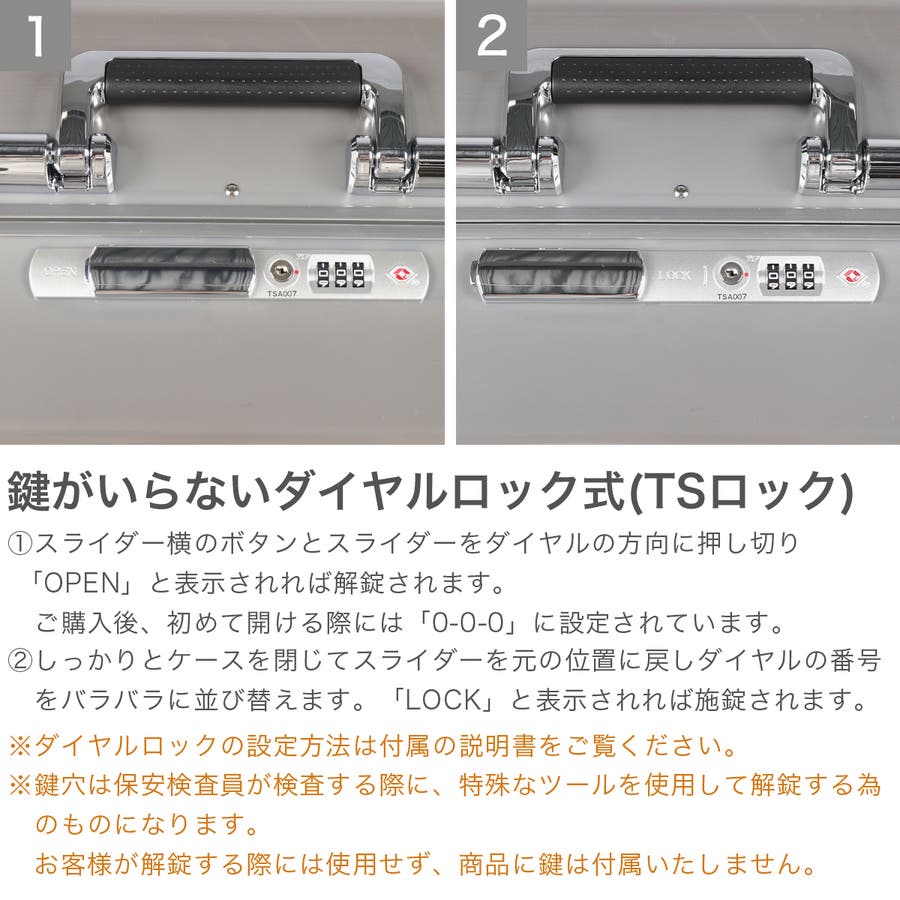 1

OPEN

TSA007

2

LOCK

TSA007

鍵がいらないダイヤルロック式(TSロック)

①スライダー横のボタンとスライダーをダイヤルの方向に押し切り「OPEN」と表示されれば解錠されます。
ご購入後、初めて開ける際には「0-0-0」に設定されています。

②しっかりとケースを閉じてスライダーを元の位置に戻しダイヤルの番号をバラバラに並び替えます。「LOCK」と表示されれば施錠されます。

※ダイヤルロックの設定方法は付属の説明書をご覧ください。

※鍵穴は保安検査員が検査する際に、特殊なツールを使用して解錠する為のものになります。
お客様が解錠する際には使用せず、商品に鍵は付属いたしません。