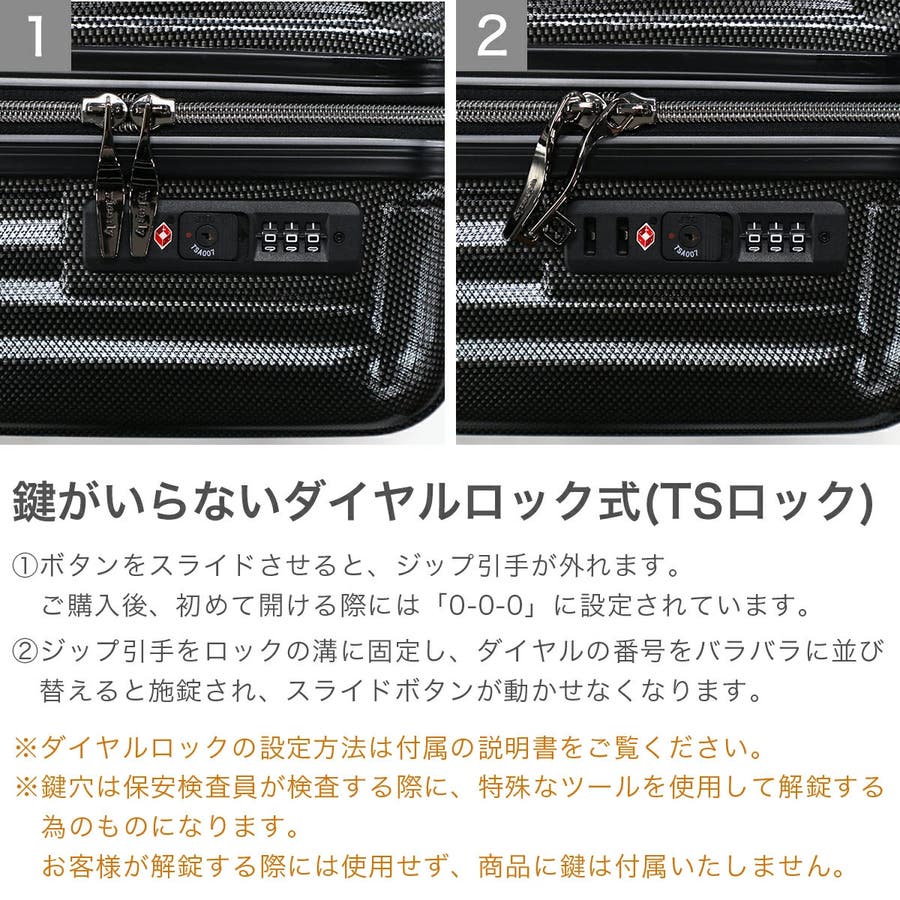 1

TSA007

2

TSA007

鍵がいらないダイヤルロック式(TSロック)

①ボタンをスライドさせると、ジップ引手が外れます。
ご購入後、初めて開ける際には「0-0-0」に設定されています。

②ジップ引手をロックの溝に固定し、ダイヤルの番号をバラバラに並び替えると施錠され、スライドボタンが動かせなくなります。

※ダイヤルロックの設定方法は付属の説明書をご覧ください。
※鍵穴は保安検査員が検査する際に、特殊なツールを使用して解錠する為のものになります。
お客様が解錠する際には使用せず、商品に鍵は付属いたしません。