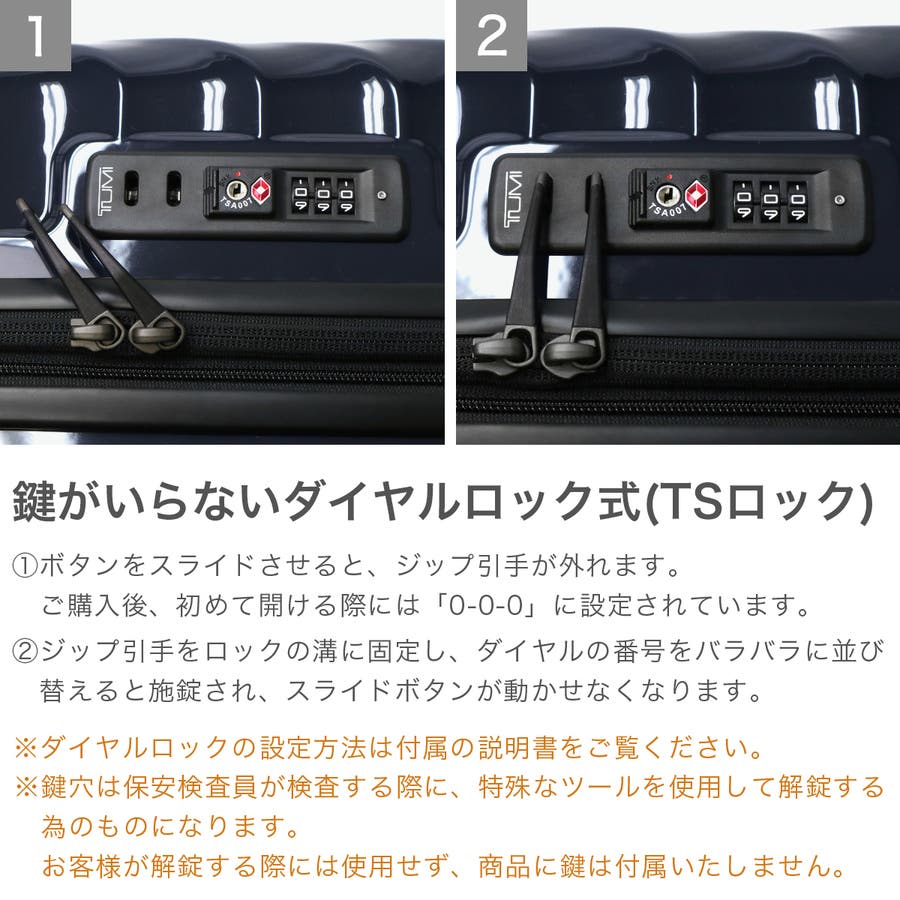 1

TUMI

TSA007

2

TUMI

TSA007

鍵がいらないダイヤルロック式(TSロック)

①ボタンをスライドさせると、ジップ引手が外れます。
ご購入後、初めて開ける際には「0-0-0」に設定されています。

②ジップ引手をロックの溝に固定し、ダイヤルの番号をバラバラに並び替えると施錠され、スライドボタンが動かせなくなります。

※ダイヤルロックの設定方法は付属の説明書をご覧ください。

※鍵穴は保安検査員が検査する際に、特殊なツールを使用して解錠する為のものになります。
お客様が解錠する際には使用せず、商品に鍵は付属いたしません。