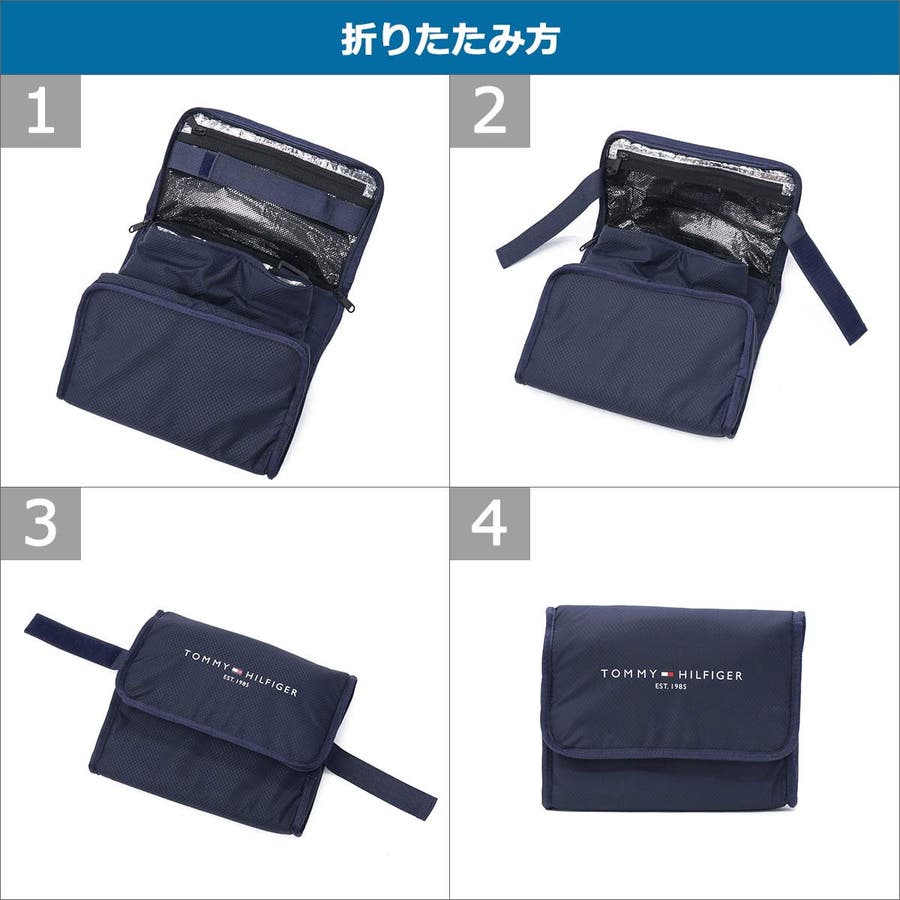 折りたたみ方

1

2

3

TOMMY HILFIGER
EST. 1985

4

TOMMY HILFIGER
EST. 1985