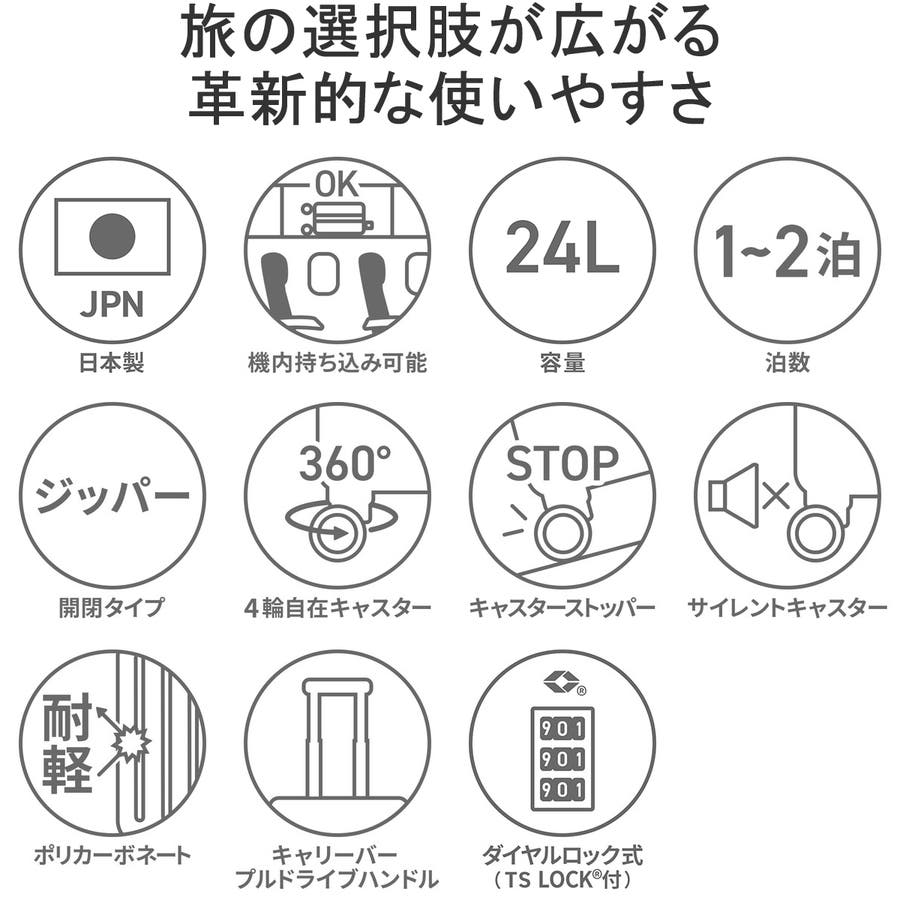 旅の選択肢が広がる
革新的な使いやすさ

JPN
日本製

OK
機内持ち込み可能

24L
容量

1~2泊
泊数

ジッパー
開閉タイプ

360°
4輪自在キャスター

STOP
キャスターストッパー

サイレントキャスター

耐軽
ポリカーボネート

キャリーバー
プルドライブハンドル

901
901
901
ダイヤルロック式
（TS LOCK®付）