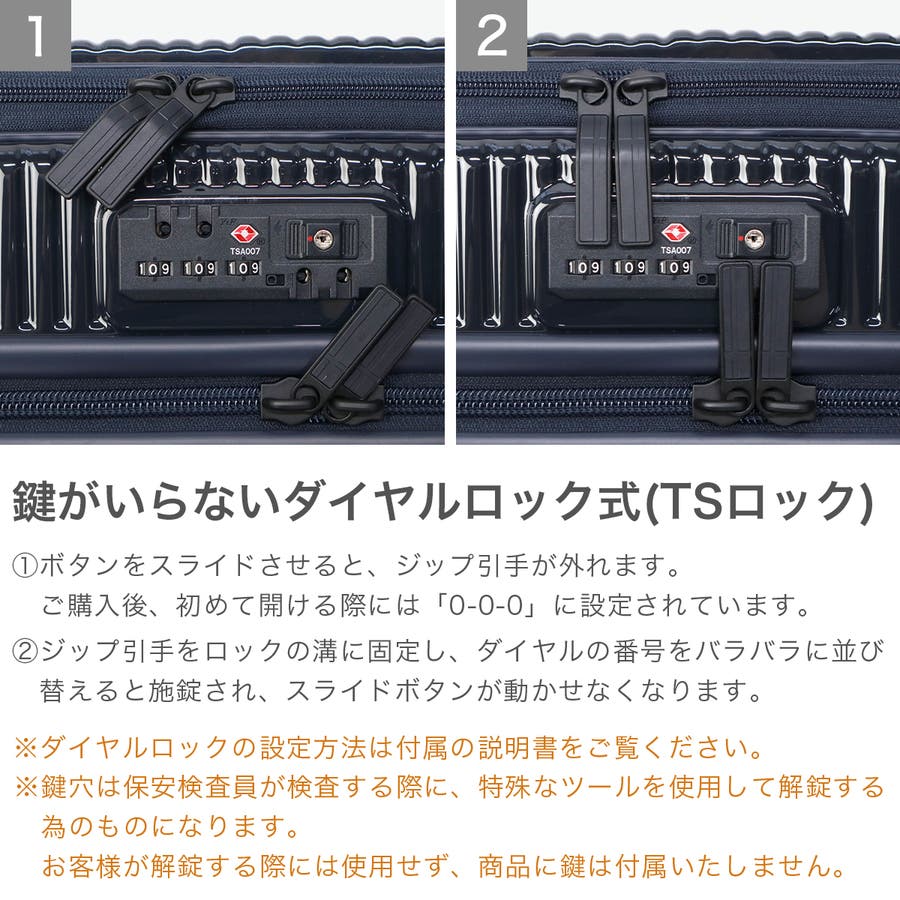 1

TSA007

109 109 109

2

TSA007

109 109 109

鍵がいらないダイヤルロック式(TSロック)

①ボタンをスライドさせると、ジップ引手が外れます。
ご購入後、初めて開ける際には「0-0-0」に設定されています。

②ジップ引手をロックの溝に固定し、ダイヤルの番号をバラバラに並び替えると施錠され、スライドボタンが動かせなくなります。

※ダイヤルロックの設定方法は付属の説明書をご覧ください。
※鍵穴は保安検査員が検査する際に、特殊なツールを使用して解錠する為のものになります。
お客様が解錠する際には使用せず、商品に鍵は付属いたしません。