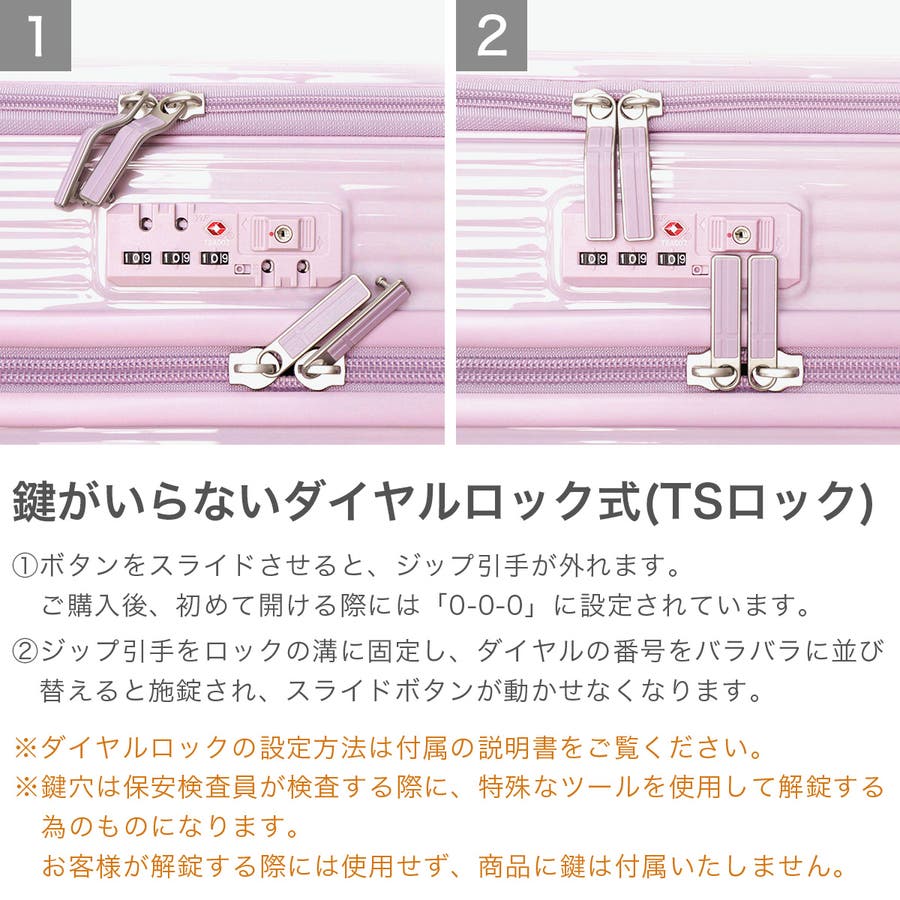 1

2

鍵がいらないダイヤルロック式(TSロック)

①ボタンをスライドさせると、ジップ引手が外れます。
ご購入後、初めて開ける際には「0-0-0」に設定されています。

②ジップ引手をロックの溝に固定し、ダイヤルの番号をバラバラに並び替えると施錠され、スライドボタンが動かせなくなります。

※ダイヤルロックの設定方法は付属の説明書をご覧ください。
※鍵穴は保安検査員が検査する際に、特殊なツールを使用して解錠する為のものになります。
お客様が解錠する際には使用せず、商品に鍵は付属いたしません。