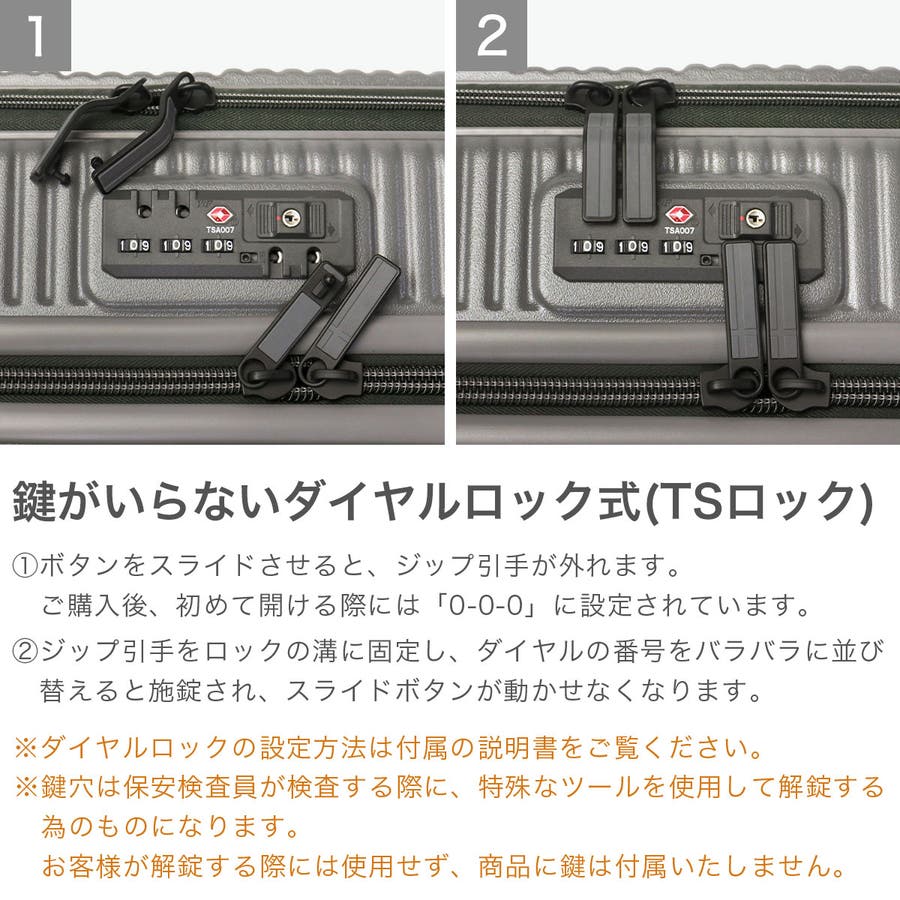 1

TSA007

1 0 9 1 0 9 1 0 9

2

TSA007

1 0 9 1 0 9 1 0 9

鍵がいらないダイヤルロック式(TSロック)

①ボタンをスライドさせると、ジップ引手が外れます。
ご購入後、初めて開ける際には「0-0-0」に設定されています。

②ジップ引手をロックの溝に固定し、ダイヤルの番号をバラバラに並び替えると施錠され、スライドボタンが動かせなくなります。

※ダイヤルロックの設定方法は付属の説明書をご覧ください。
※鍵穴は保安検査員が検査する際に、特殊なツールを使用して解錠する為のものになります。
お客様が解錠する際には使用せず、商品に鍵は付属いたしません。