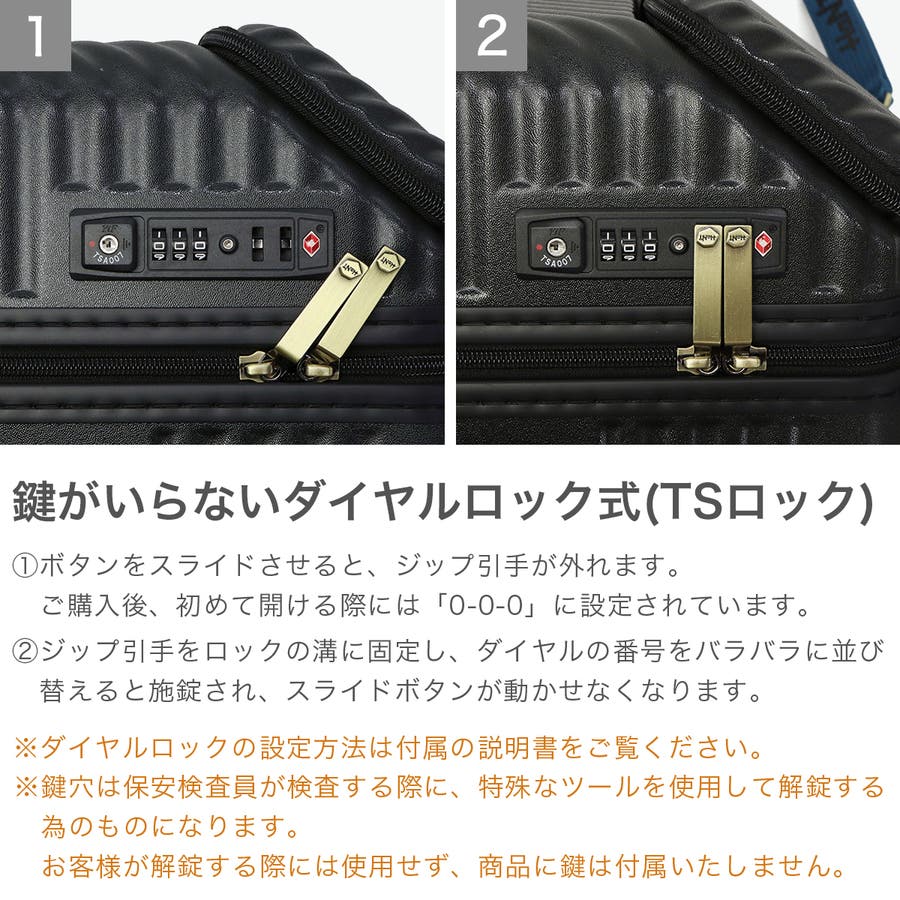 1

TSA007

2

TSA007

鍵がいらないダイヤルロック式(TSロック)

①ボタンをスライドさせると、ジップ引手が外れます。
ご購入後、初めて開ける際には「0-0-0」に設定されています。

②ジップ引手をロックの溝に固定し、ダイヤルの番号をバラバラに並び替えると施錠され、スライドボタンが動かせなくなります。

※ダイヤルロックの設定方法は付属の説明書をご覧ください。
※鍵穴は保安検査員が検査する際に、特殊なツールを使用して解錠する為のものになります。
お客様が解錠する際には使用せず、商品に鍵は付属いたしません。