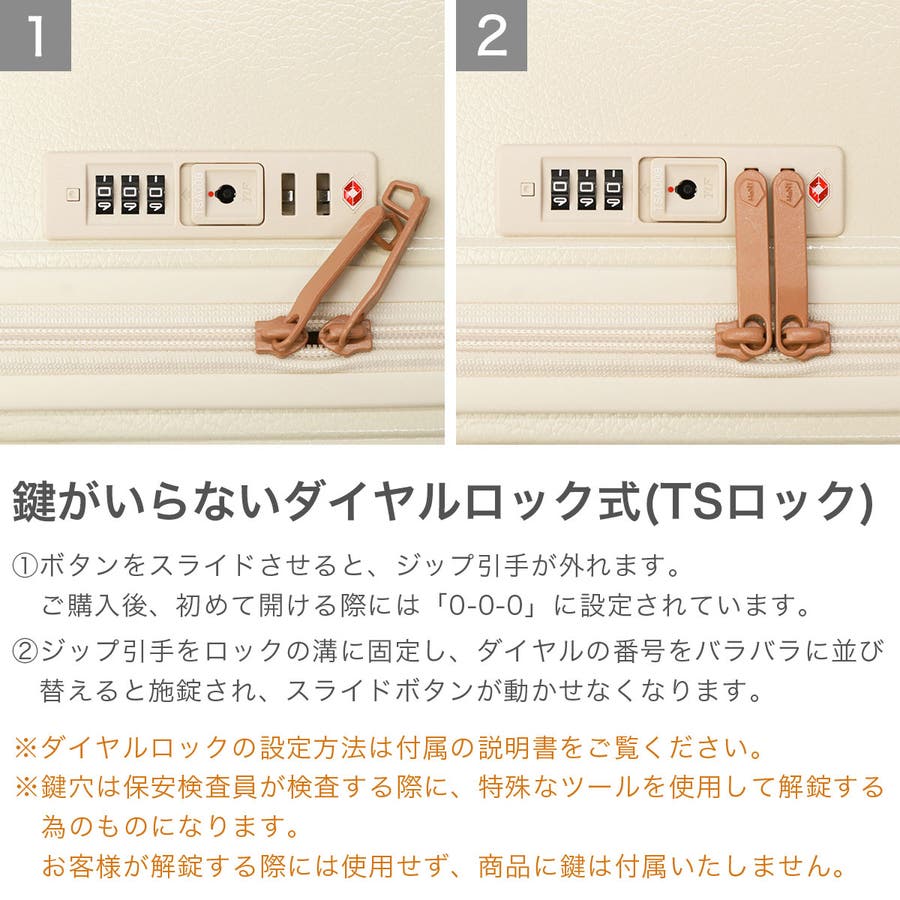 1

2

鍵がいらないダイヤルロック式(TSロック)

①ボタンをスライドさせると、ジップ引手が外れます。
ご購入後、初めて開ける際には「0-0-0」に設定されています。

②ジップ引手をロックの溝に固定し、ダイヤルの番号をバラバラに並び替えると施錠され、スライドボタンが動かせなくなります。

※ダイヤルロックの設定方法は付属の説明書をご覧ください。
※鍵穴は保安検査員が検査する際に、特殊なツールを使用して解錠する為のものになります。
お客様が解錠する際には使用せず、商品に鍵は付属いたしません。