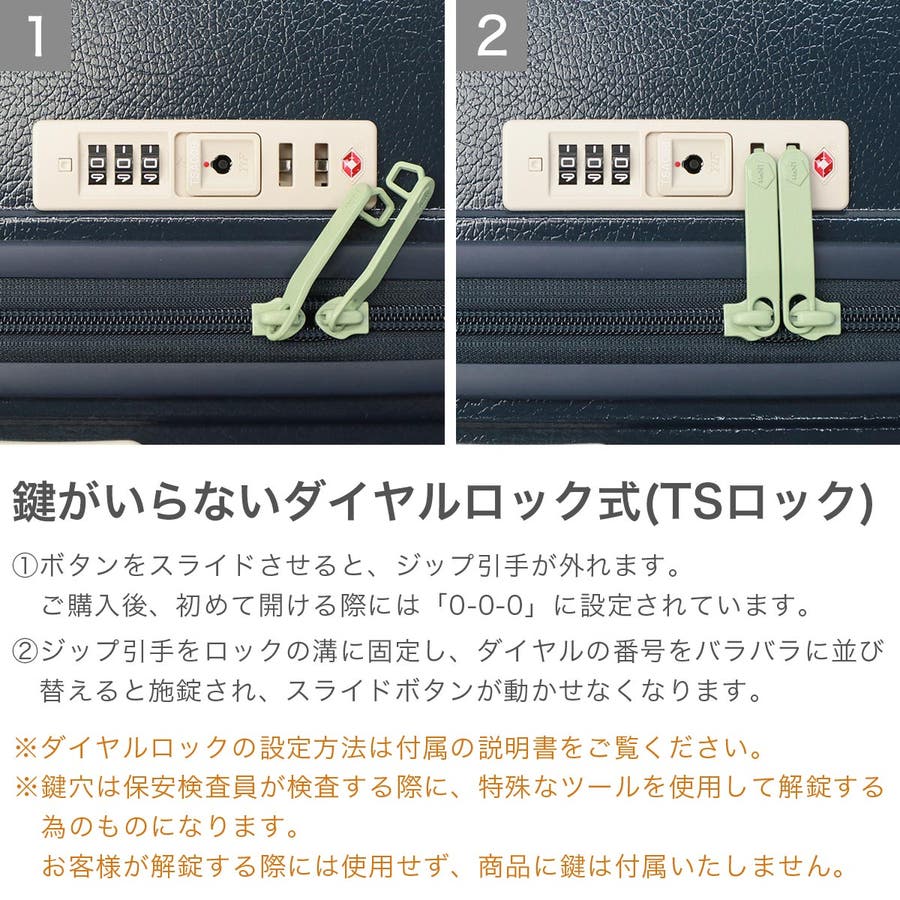 1

2

鍵がいらないダイヤルロック式(TSロック)

①ボタンをスライドさせると、ジップ引手が外れます。
ご購入後、初めて開ける際には「0-0-0」に設定されています。

②ジップ引手をロックの溝に固定し、ダイヤルの番号をバラバラに並び替えると施錠され、スライドボタンが動かせなくなります。

※ダイヤルロックの設定方法は付属の説明書をご覧ください。

※鍵穴は保安検査員が検査する際に、特殊なツールを使用して解錠する為のものになります。
お客様が解錠する際には使用せず、商品に鍵は付属いたしません。