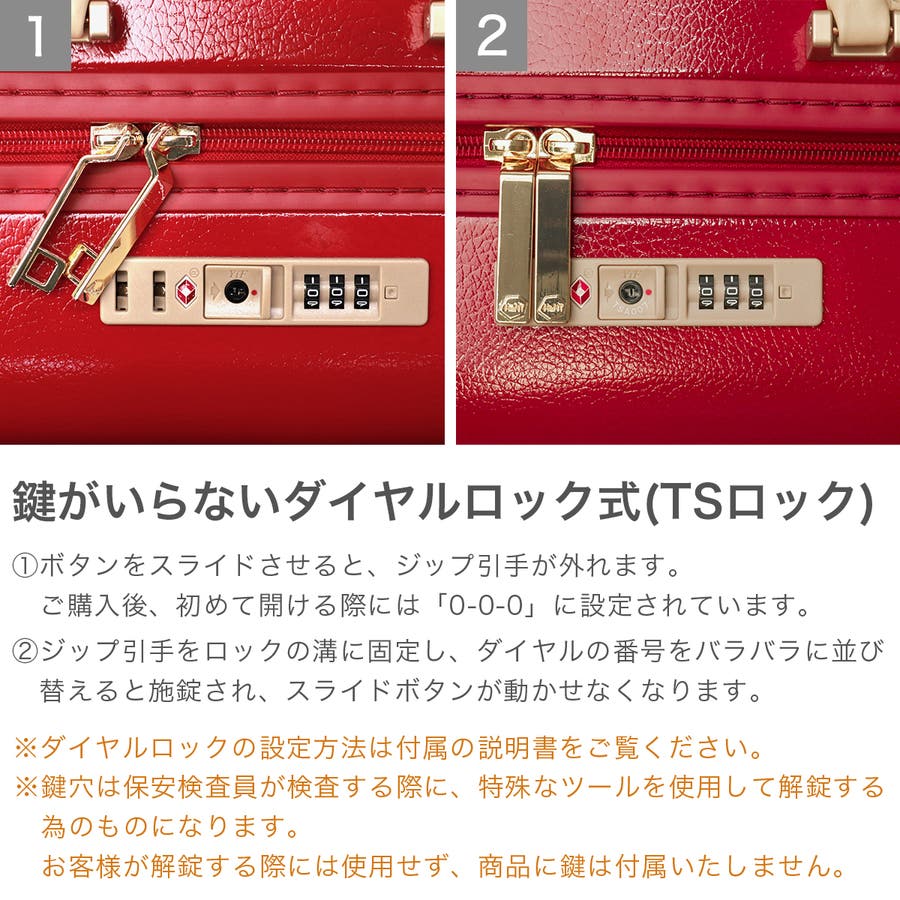 1

2

鍵がいらないダイヤルロック式(TSロック)

①ボタンをスライドさせると、ジップ引手が外れます。
ご購入後、初めて開ける際には「0-0-0」に設定されています。

②ジップ引手をロックの溝に固定し、ダイヤルの番号をバラバラに並び替えると施錠され、スライドボタンが動かせなくなります。

※ダイヤルロックの設定方法は付属の説明書をご覧ください。
※鍵穴は保安検査員が検査する際に、特殊なツールを使用して解錠する為のものになります。
お客様が解錠する際には使用せず、商品に鍵は付属いたしません。