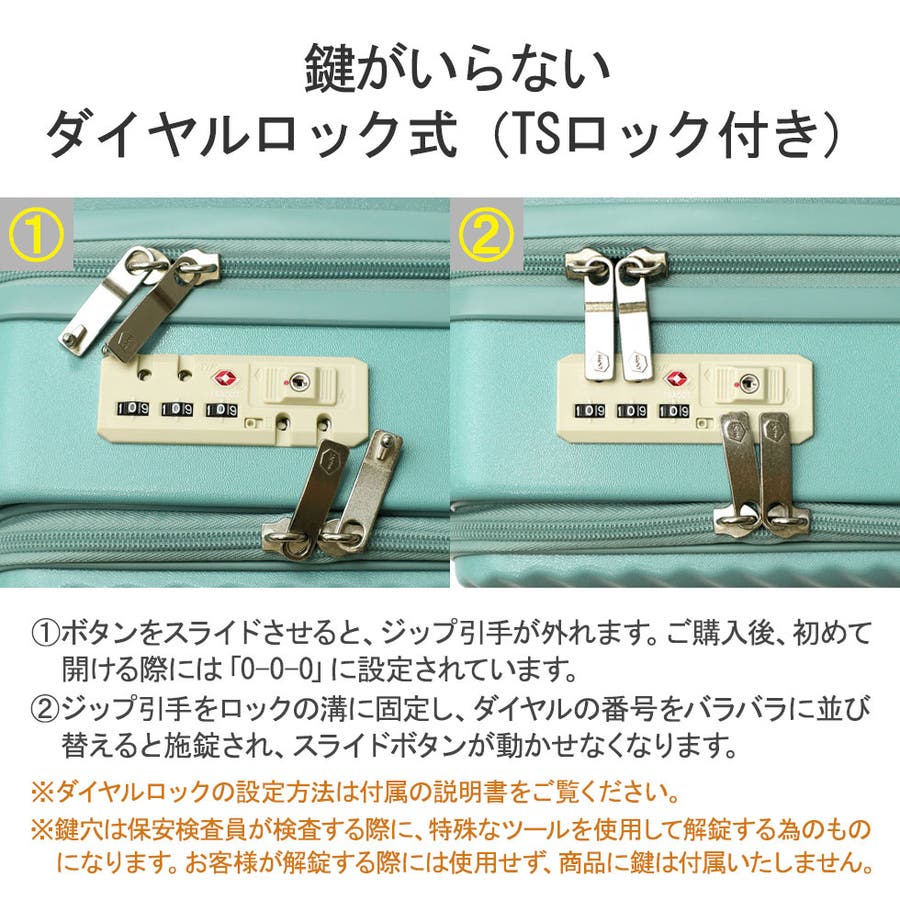 鍵がいらない
ダイヤルロック式（TSロック付き）

①

②

①ボタンをスライドさせると、ジップ引手が外れます。ご購入後、初めて開ける際には「0-0-0」に設定されています。
②ジップ引手をロックの溝に固定し、ダイヤルの番号をバラバラに並び替えると施錠され、スライドボタンが動かせなくなります。
※ダイヤルロックの設定方法は付属の説明書をご覧ください。
※鍵穴は保安検査員が検査する際に、特殊なツールを使用して解錠する為のものになります。お客様が解錠する際には使用せず、商品に鍵は付属いたしません。