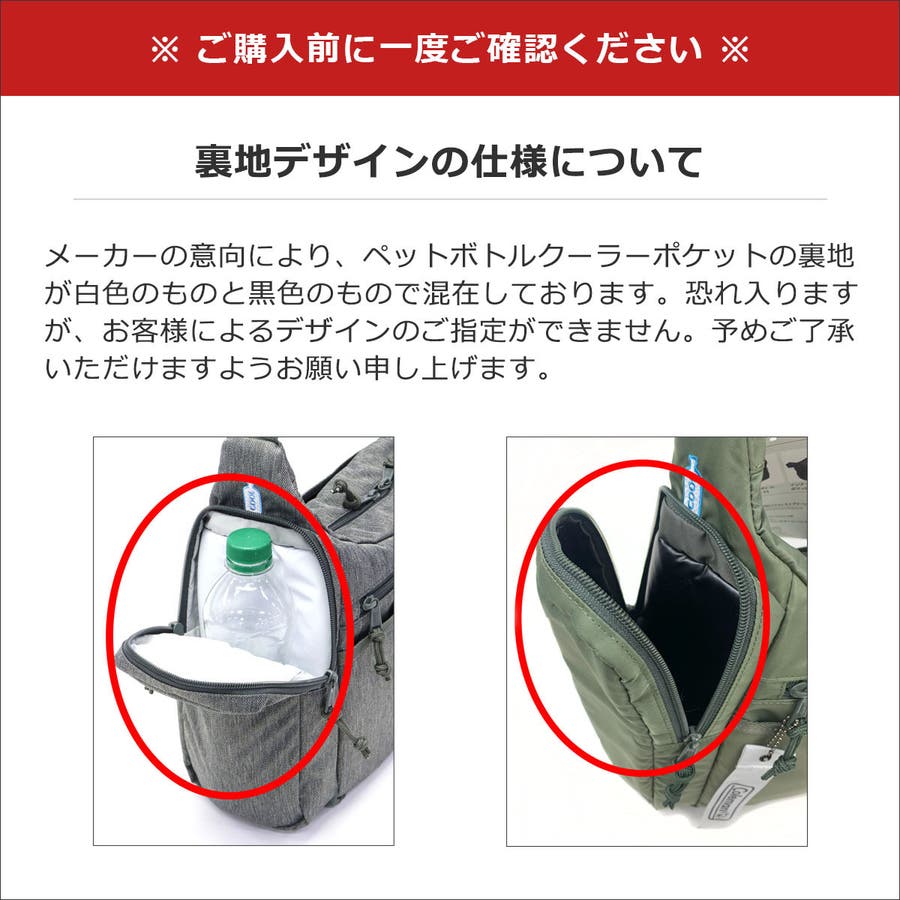 ※ ご購入前に一度ご確認ください ※

裏地デザインの仕様について

メーカーの意向により、ペットボトルクーラーポケットの裏地が白色のものと黒色のもので混在しております。恐れ入りますが、お客様によるデザインのご指定ができません。予めご了承いただけますようお願い申し上げます。

Coleman