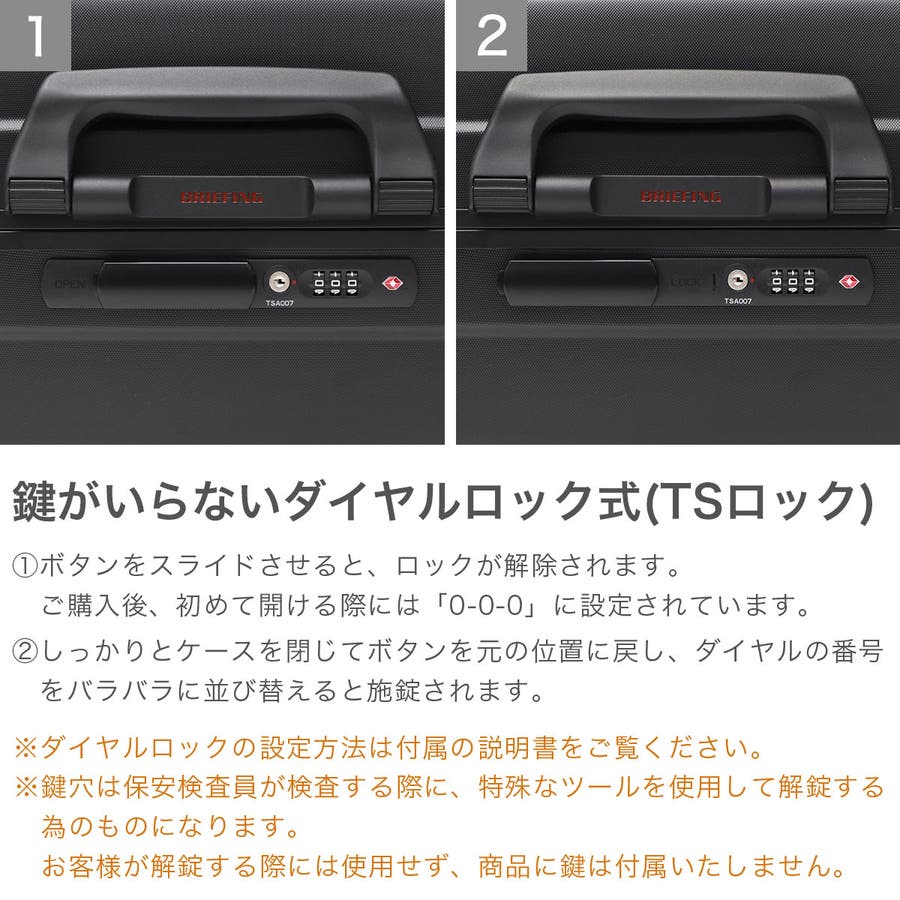 1

BRIEFING

OPEN

TSA007

2

BRIEFING

LOCK

TSA007

鍵がいらないダイヤルロック式(TSロック)

①ボタンをスライドさせると、ロックが解除されます。
ご購入後、初めて開ける際には「0-0-0」に設定されています。

②しっかりとケースを閉じてボタンを元の位置に戻し、ダイヤルの番号をバラバラに並び替えると施錠されます。

※ダイヤルロックの設定方法は付属の説明書をご覧ください。
※鍵穴は保安検査員が検査する際に、特殊なツールを使用して解錠する為のものになります。
お客様が解錠する際には使用せず、商品に鍵は付属いたしません。