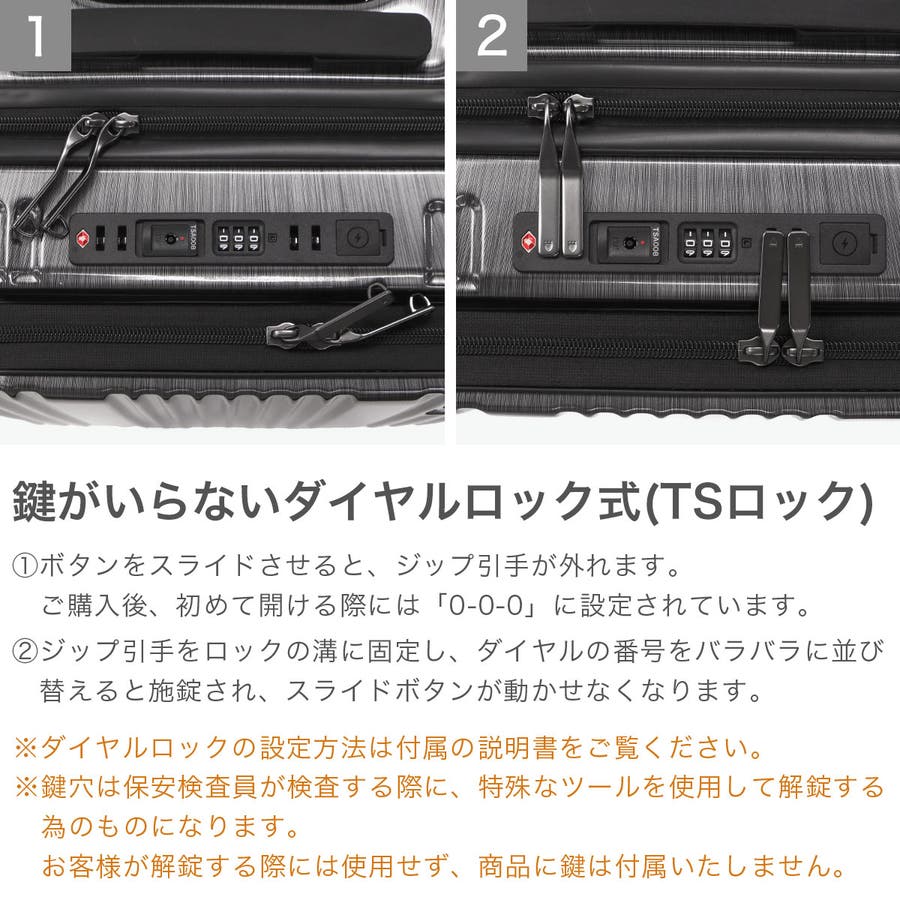 1

TSA008

2

TSA008

鍵がいらないダイヤルロック式(TSロック)

①ボタンをスライドさせると、ジップ引手が外れます。
ご購入後、初めて開ける際には「0-0-0」に設定されています。

②ジップ引手をロックの溝に固定し、ダイヤルの番号をバラバラに並び替えると施錠され、スライドボタンが動かせなくなります。

※ダイヤルロックの設定方法は付属の説明書をご覧ください。
※鍵穴は保安検査員が検査する際に、特殊なツールを使用して解錠する為のものになります。
お客様が解錠する際には使用せず、商品に鍵は付属いたしません。