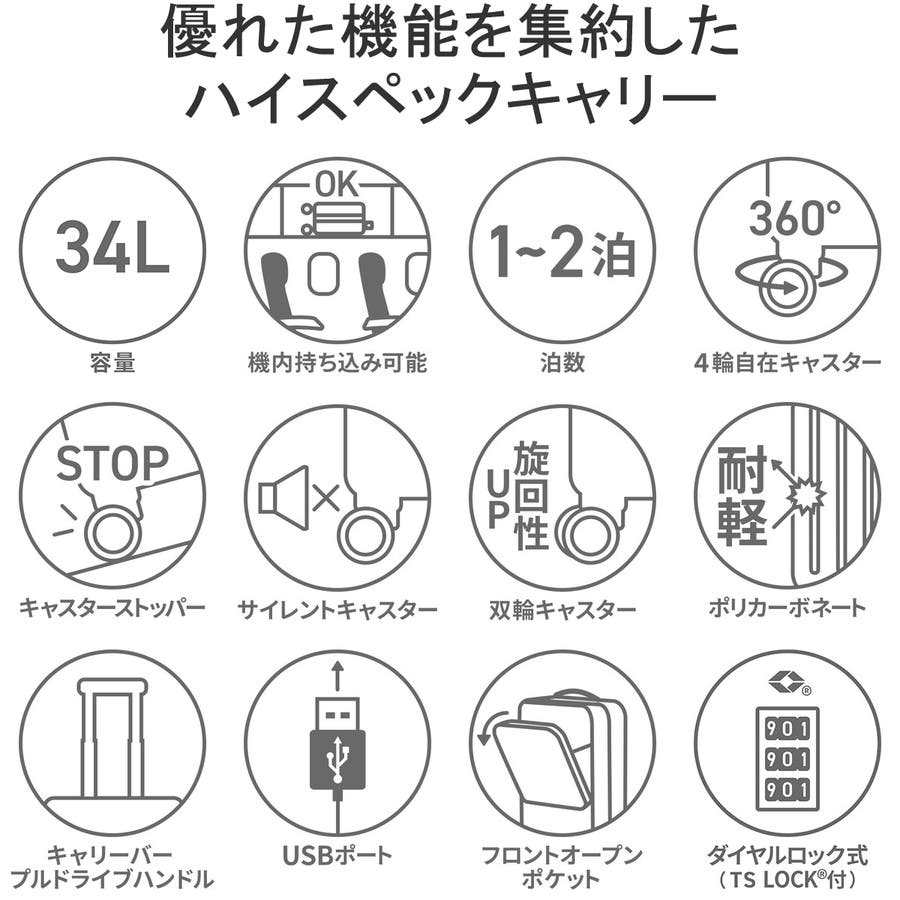 優れた機能を集約した
ハイスペックキャリー

34L
容量

OK
機内持ち込み可能

1~2泊
泊数

360°
4輪自在キャスター

STOP
キャスターストッパー

サイレントキャスター

旋回性
UP
双輪キャスター

耐軽
ポリカーボネート

キャリーバー
プルドライブハンドル

USBポート

フロントオープン
ポケット

901
901
901
ダイヤルロック式
（TS LOCK®付）