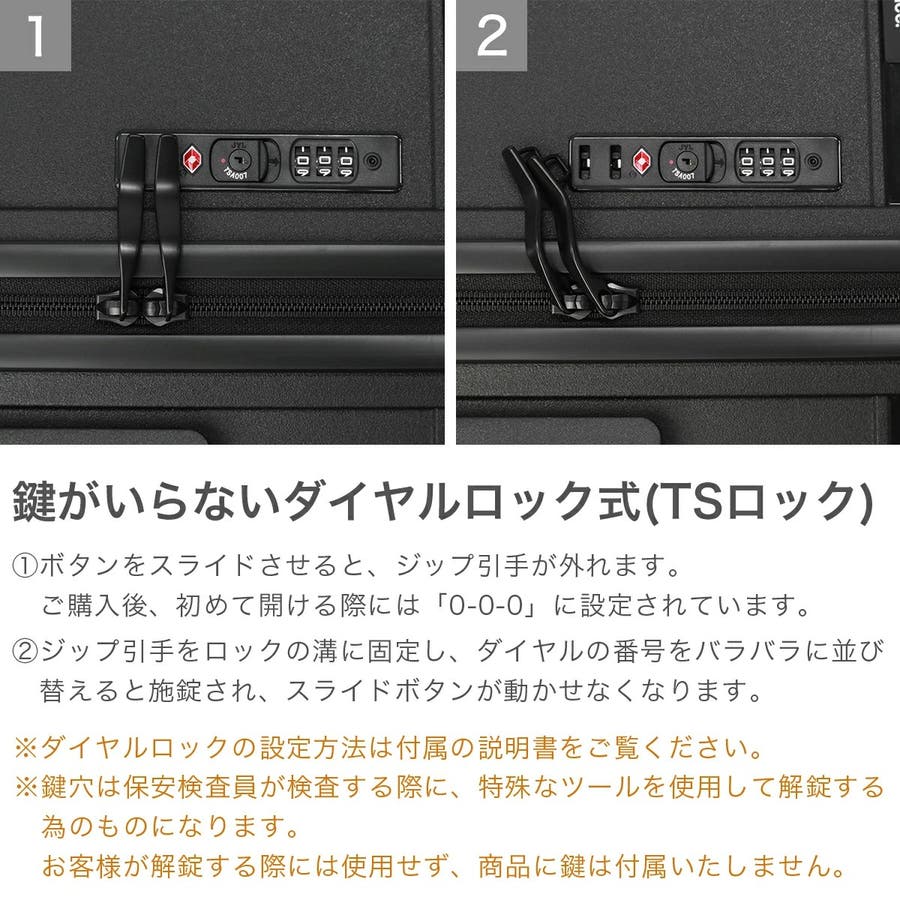 1

2

鍵がいらないダイヤルロック式(TSロック)

①ボタンをスライドさせると、ジップ引手が外れます。
ご購入後、初めて開ける際には「0-0-0」に設定されています。

②ジップ引手をロックの溝に固定し、ダイヤルの番号をバラバラに並び替えると施錠され、スライドボタンが動かせなくなります。

※ダイヤルロックの設定方法は付属の説明書をご覧ください。
※鍵穴は保安検査員が検査する際に、特殊なツールを使用して解錠する為のものになります。
お客様が解錠する際には使用せず、商品に鍵は付属いたしません。