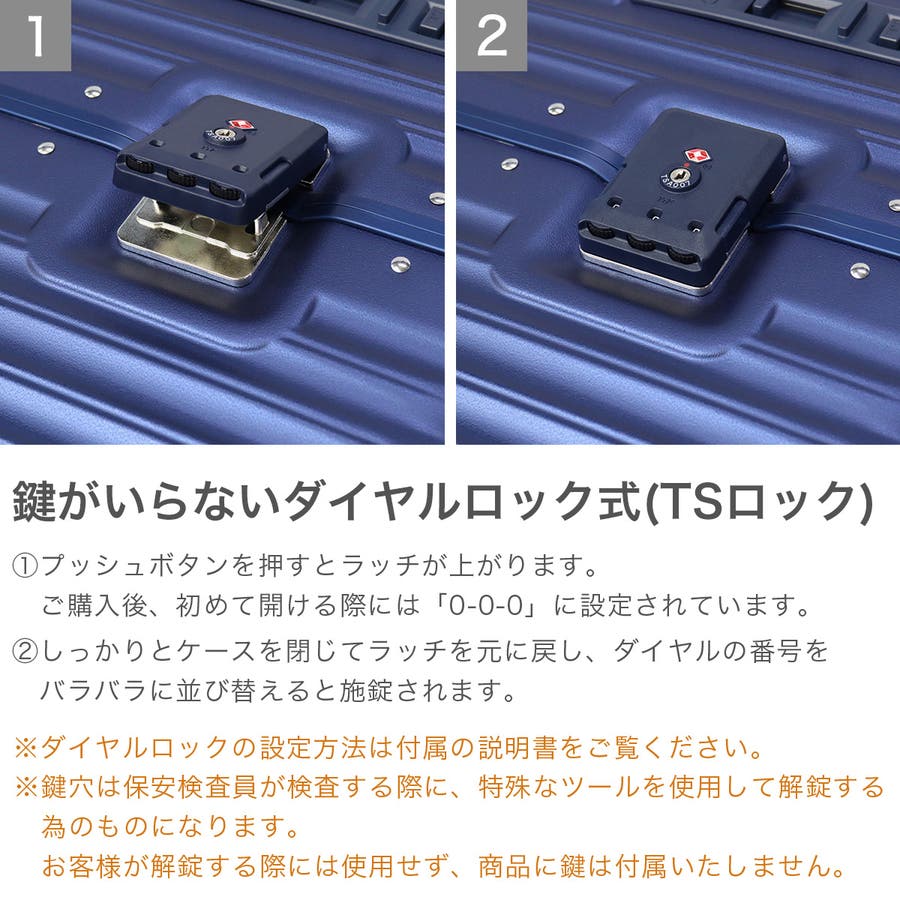 1

2

鍵がいらないダイヤルロック式(TSロック)

①プッシュボタンを押すとラッチが上がります。
ご購入後、初めて開ける際には「0-0-0」に設定されています。

②しっかりとケースを閉じてラッチを元に戻し、ダイヤルの番号をバラバラに並び替えると施錠されます。

※ダイヤルロックの設定方法は付属の説明書をご覧ください。
※鍵穴は保安検査員が検査する際に、特殊なツールを使用して解錠する為のものになります。
お客様が解錠する際には使用せず、商品に鍵は付属いたしません。