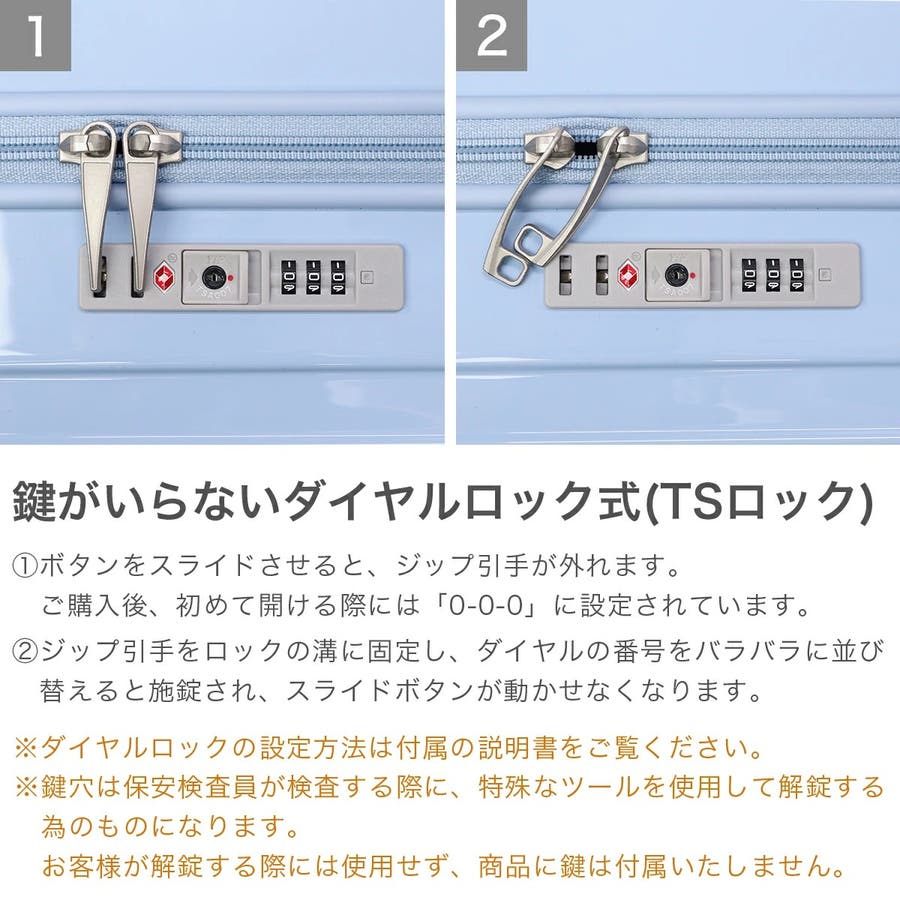 1

2

鍵がいらないダイヤルロック式(TSロック)

①ボタンをスライドさせると、ジップ引手が外れます。
ご購入後、初めて開ける際には「0-0-0」に設定されています。

②ジップ引手をロックの溝に固定し、ダイヤルの番号をバラバラに並び替えると施錠され、スライドボタンが動かせなくなります。

※ダイヤルロックの設定方法は付属の説明書をご覧ください。
※鍵穴は保安検査員が検査する際に、特殊なツールを使用して解錠する為のものになります。
お客様が解錠する際には使用せず、商品に鍵は付属いたしません。