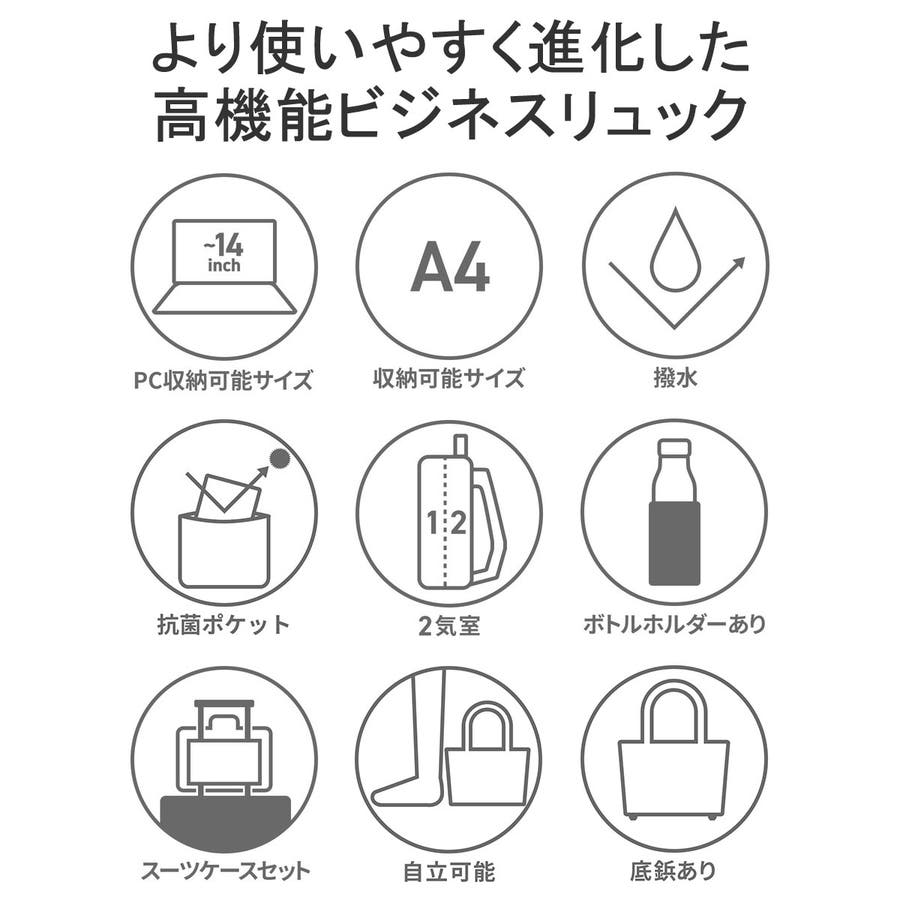 より使いやすく進化した
高機能ビジネスリュック

~14
inch

PC収納可能サイズ

A4

収納可能サイズ

撥水

抗菌ポケット

1 2

2気室

ボトルホルダーあり

スーツケースセット

自立可能

底鋲あり