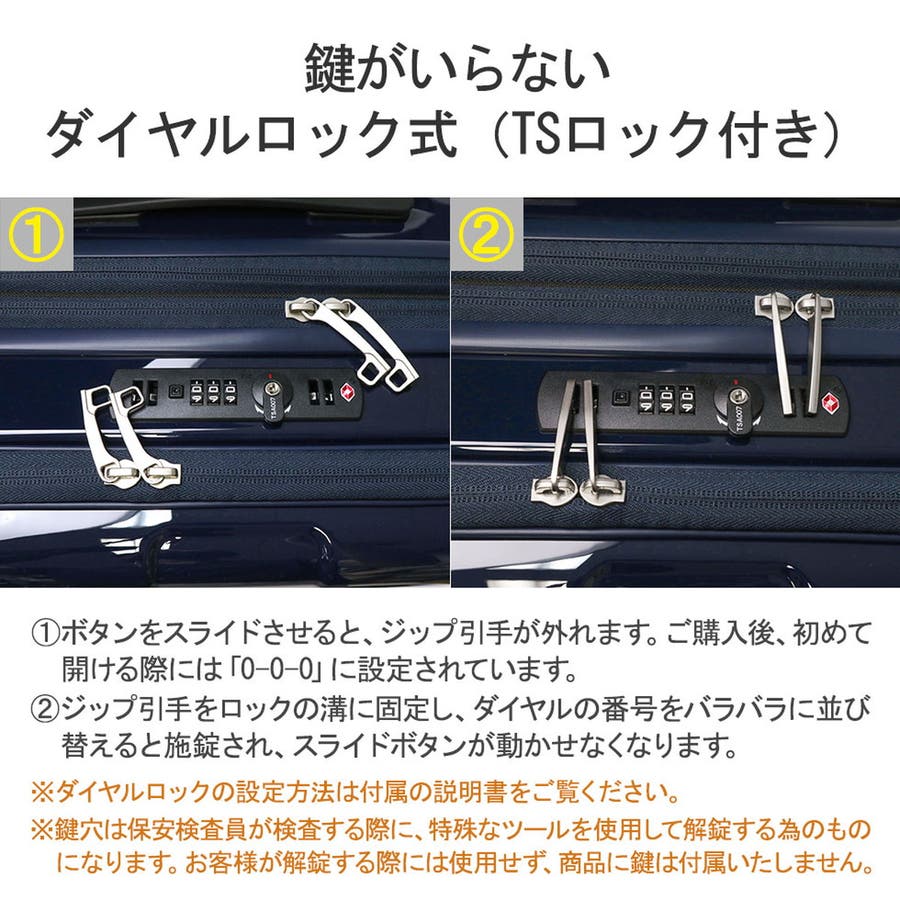 鍵がいらない
ダイヤルロック式（TSロック付き）

①

TSA007

②

TSA007

①ボタンをスライドさせると、ジップ引手が外れます。ご購入後、初めて開ける際には「0-0-0」に設定されています。
②ジップ引手をロックの溝に固定し、ダイヤルの番号をバラバラに並び替えると施錠され、スライドボタンが動かせなくなります。

※ダイヤルロックの設定方法は付属の説明書をご覧ください。
※鍵穴は保安検査員が検査する際に、特殊なツールを使用して解錠する為のものになります。お客様が解錠する際には使用せず、商品に鍵は付属いたしません。