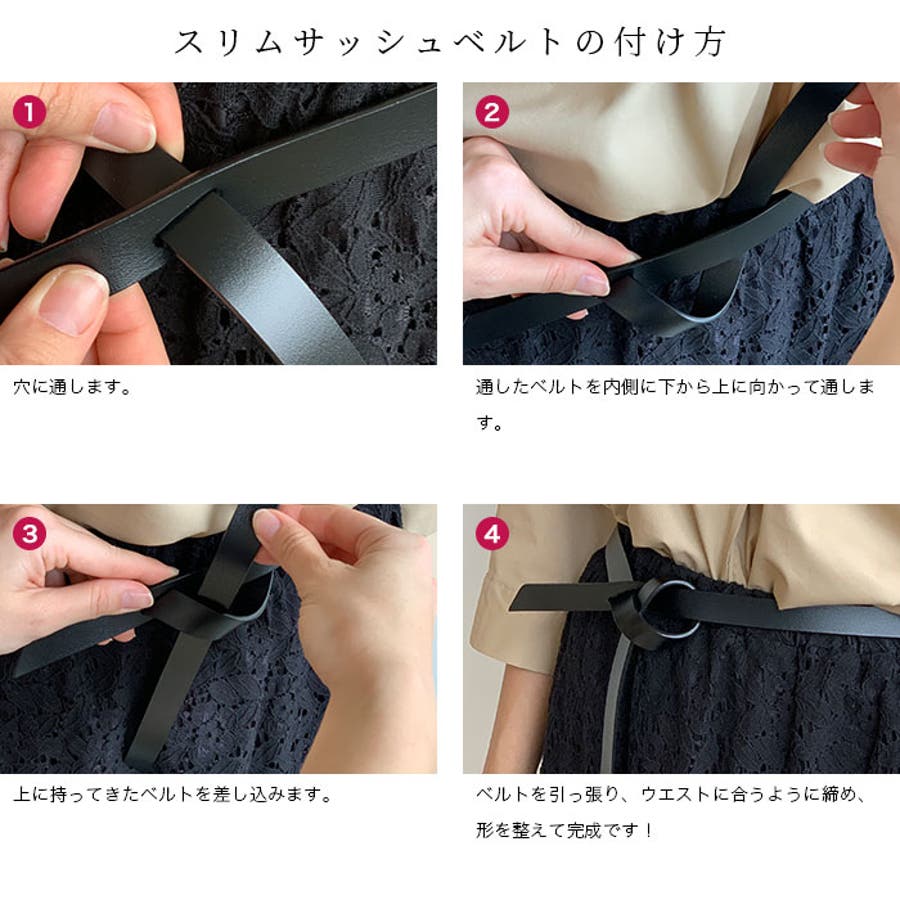 スリムサッシュベルトの付け方

1

穴に通します。

2

通したベルトを内側に下から上に向かって通します。

3

上に持ってきたベルトを差し込みます。

4

ベルトを引っ張り、ウエストに合うように締め、形を整えて完成です！