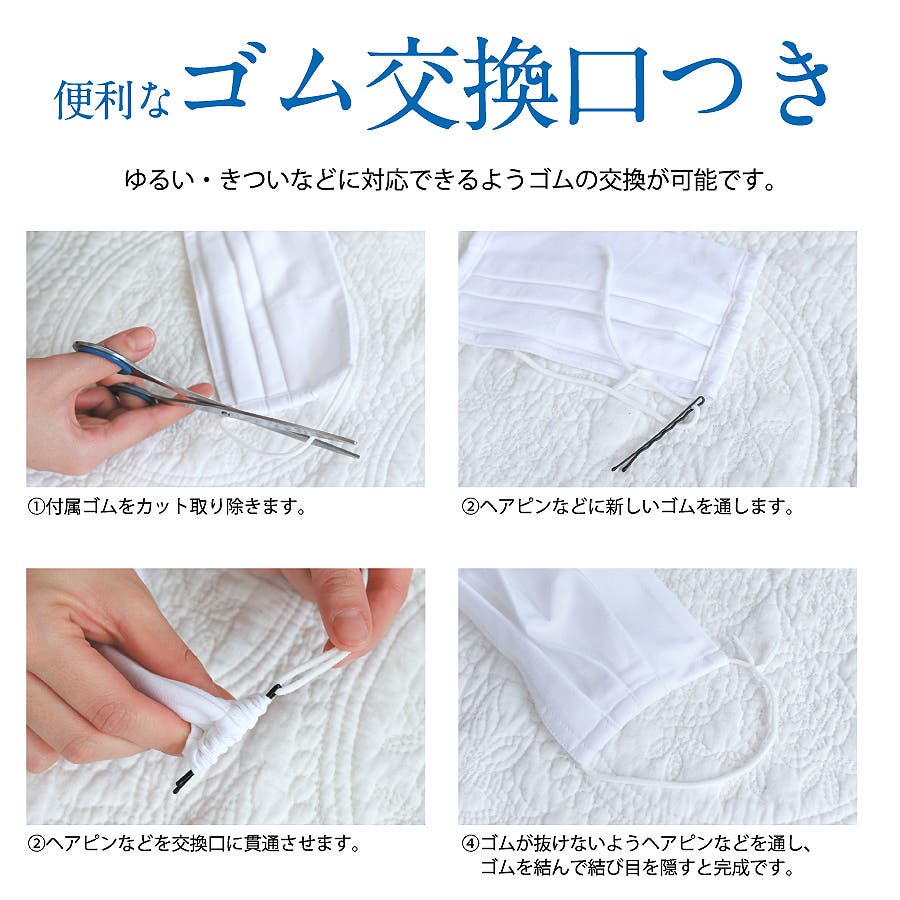 便利なゴム交換口つき

ゆるい・きついなどに対応できるようゴムの交換が可能です。

①付属ゴムをカット取り除きます。

②ヘアピンなどに新しいゴムを通します。

②ヘアピンなどを交換口に貫通させます。

④ゴムが抜けないようヘアピンなどを通し、ゴムを結んで結び目を隠すと完成です。