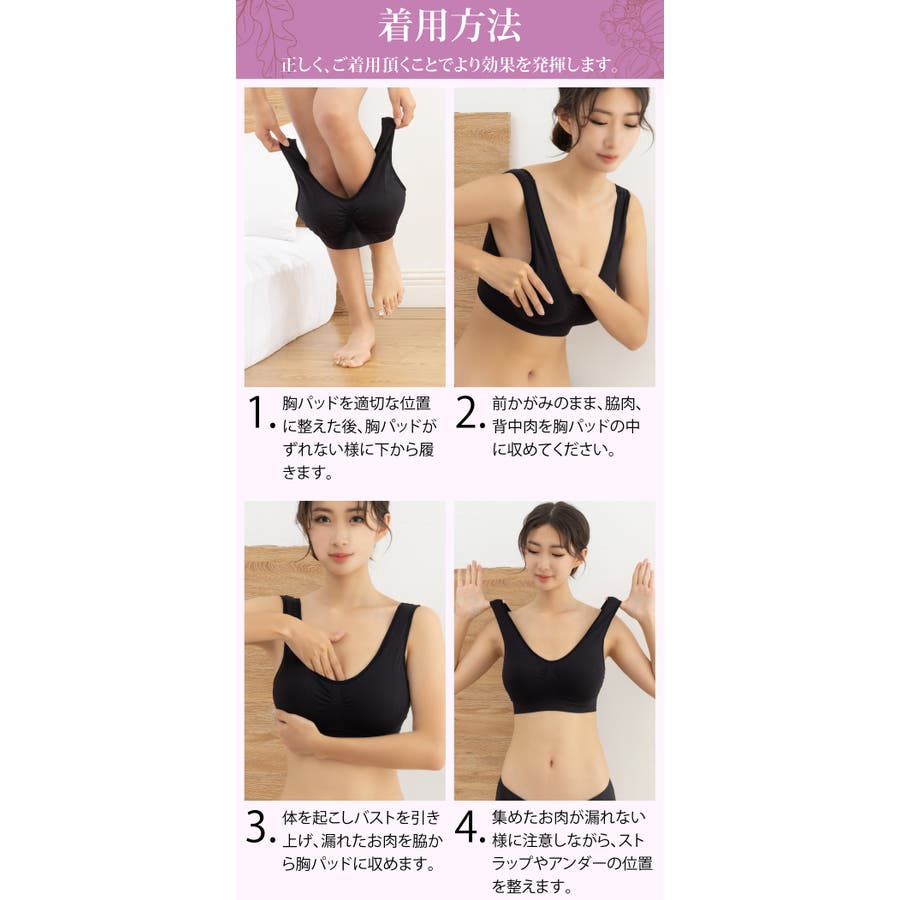 着用方法
正しく、ご着用頂くことでより効果を発揮します。

1. 胸パッドを適切な位置に整えた後、胸パッドがずれない様に下から履きます。

2. 前かがみのまま、脇肉、背中肉を胸パッドの中に収めてください。

3. 体を起こしバストを引き上げ、漏れたお肉を脇から胸パッドに収めます。

4. 集めたお肉が漏れない様に注意しながら、ストラップやアンダーの位置を整えます。