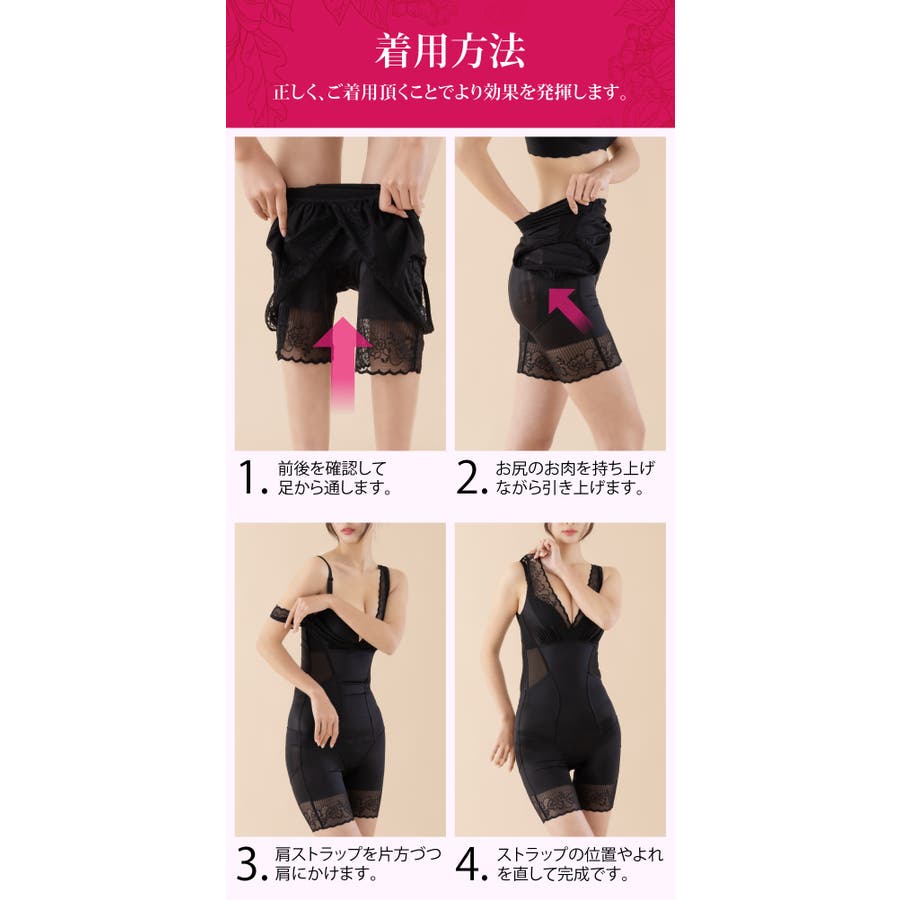 着用方法
正しく、ご着用頂くことでより効果を発揮します。

1. 前後を確認して足から通します。

2. お尻のお肉を持ち上げながら引き上げます。

3. 肩ストラップを片方づつ肩にかけます。

4. ストラップの位置やよれを直して完成です。