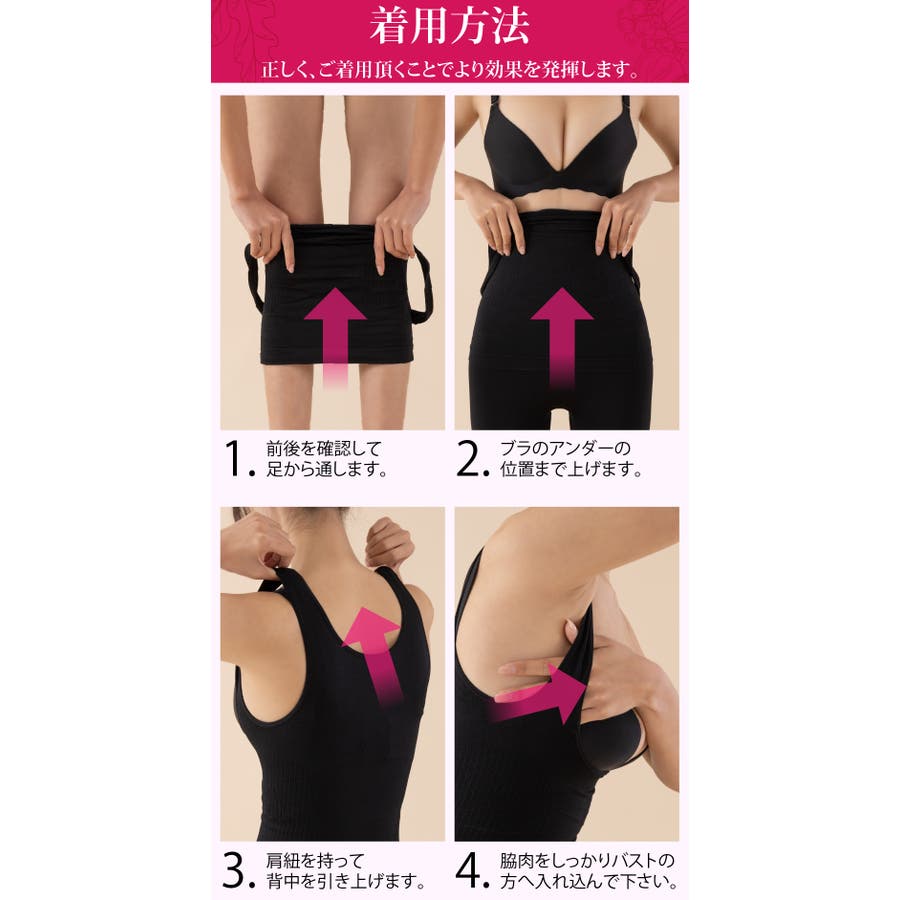 着用方法

正しく、ご着用頂くことでより効果を発揮します。

1. 前後を確認して足から通します。

2. ブラのアンダーの位置まで上げます。

3. 肩紐を持って背中を引き上げます。

4. 脇肉をしっかりバストの方へ入れ込んで下さい。