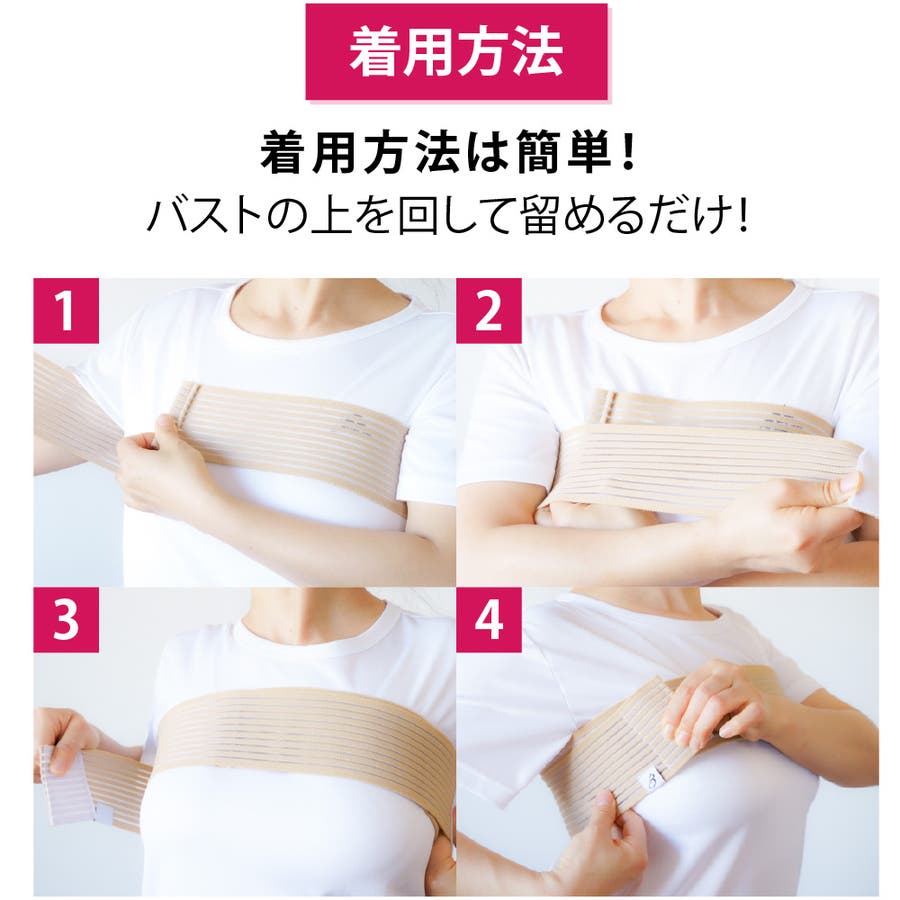 着用方法

着用方法は簡単!
バストの上を回して留めるだけ!

1

2

3

4