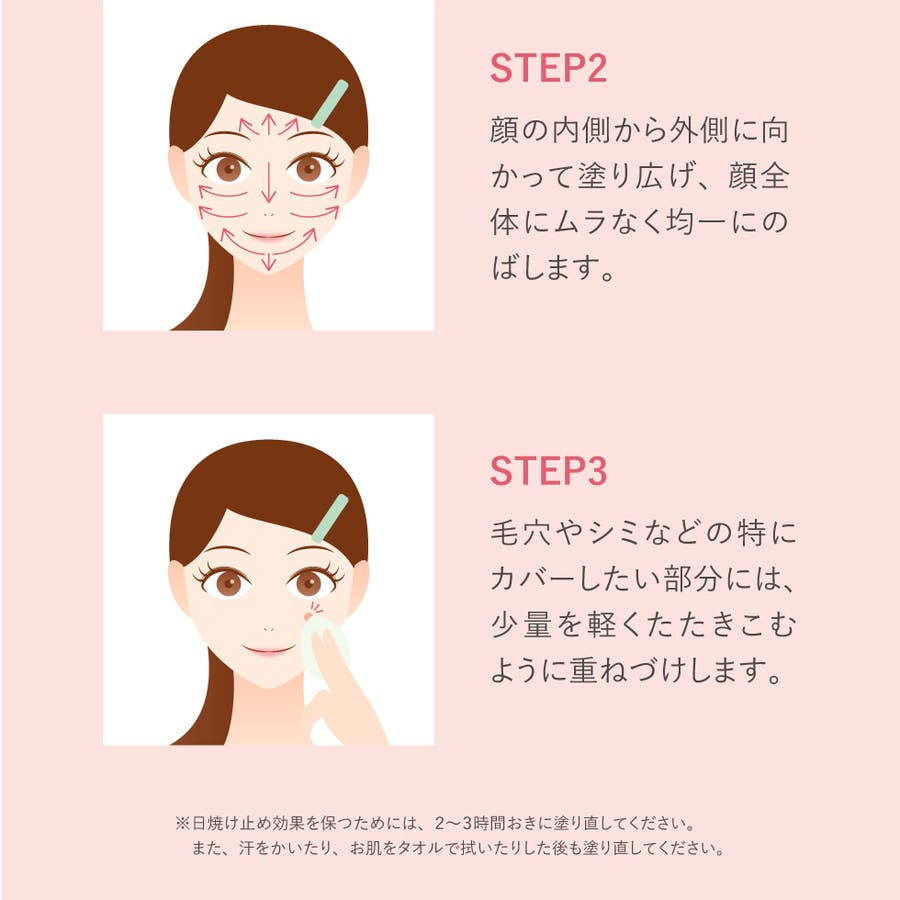 STEP2

顔の内側から外側に向かって塗り広げ、顔全体にムラなく均一にのばします。

STEP3

毛穴やシミなどの特にカバーしたい部分には、少量を軽くたたきこむように重ねづけします。

※日焼け止め効果を保つためには、2〜3時間おきに塗り直してください。
また、汗をかいたり、お肌をタオルで拭いたりした後も塗り直してください。