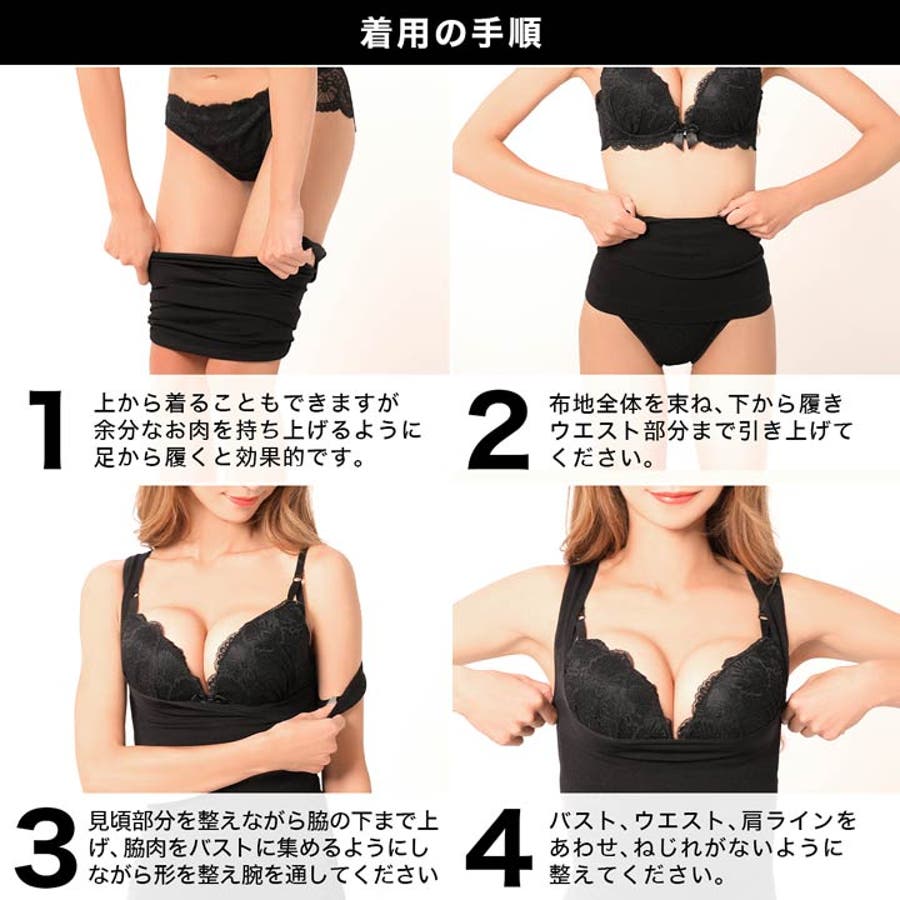 着用の手順

1
上から着ることもできますが余分なお肉を持ち上げるように足から履くと効果的です。

2
布地全体を束ね、下から履きウエスト部分まで引き上げてください。

3
見頃部分を整えながら脇の下まで上げ、脇肉をバストに集めるようにしながら形を整え腕を通してください

4
バスト、ウエスト、肩ラインをあわせ、ねじれがないように整えてください。