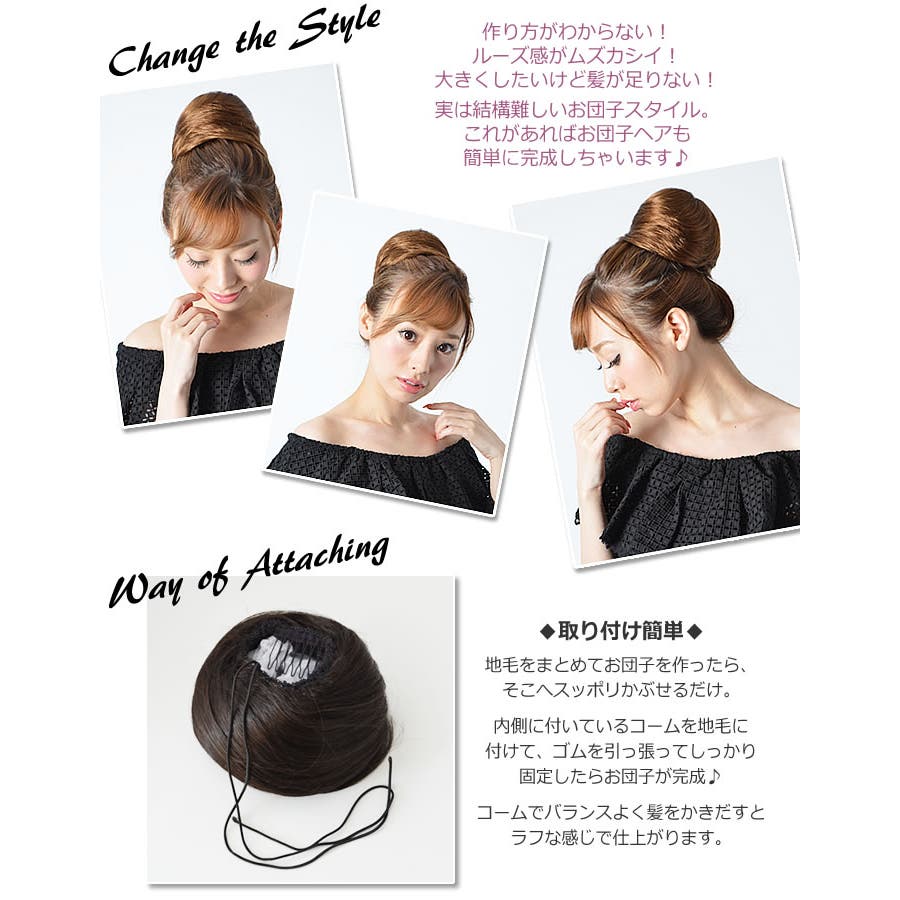 Change the Style

作り方がわからない！
ルーズ感がムズカシイ！
大きくしたいけど髪が足りない！
実は結構難しいお団子スタイル。
これがあればお団子ヘアも
簡単に完成しちゃいます♪

Way of Attaching

◆取り付け簡単◆

地毛をまとめてお団子を作ったら、
そこへスッポリかぶせるだけ。

内側に付いているコームを地毛に
付けて、ゴムを引っ張ってしっかり
固定したらお団子が完成♪

コームでバランスよく髪をかきだすと
ラフな感じで仕上がります。