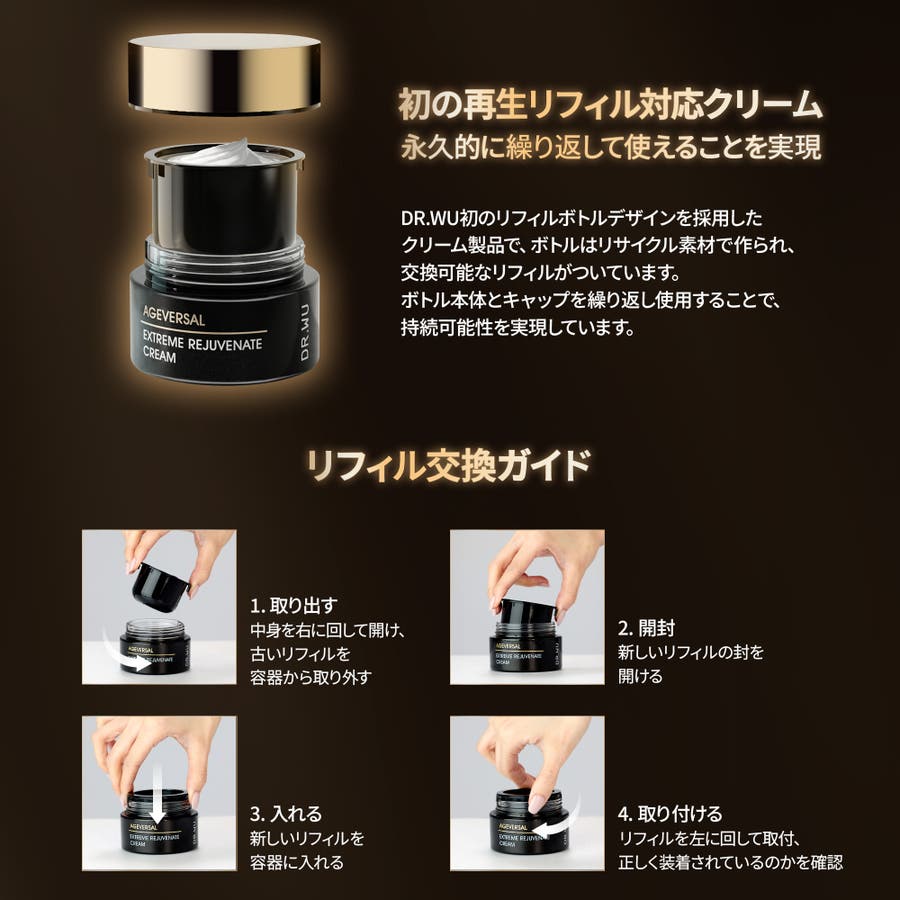 初の再生リフィル対応クリーム
永久的に繰り返して使えることを実現

DR.WU初のリフィルボトルデザインを採用したクリーム製品で、ボトルはリサイクル素材で作られ、交換可能なリフィルがついています。
ボトル本体とキャップを繰り返し使用することで、持続可能性を実現しています。

AGEVERSAL
EXTREME REJUVENATE CREAM
DR.WU

リフィル交換ガイド

AGEVERSAL
EXTREME REJUVENATE CREAM

1. 取り出す
中身を右に回して開け、古いリフィルを容器から取り外す

AGEVERSAL
EXTREME REJUVENATE CREAM
DR.WU

2. 開封
新しいリフィルの封を開ける

AGEVERSAL
EXTREME REJUVENATE CREAM
DR.WU

3. 入れる
新しいリフィルを容器に入れる

AGEVERSAL
EXTREME REJUVENATE CREAM

4. 取り付ける
リフィルを左に回して取付、正しく装着されているのかを確認