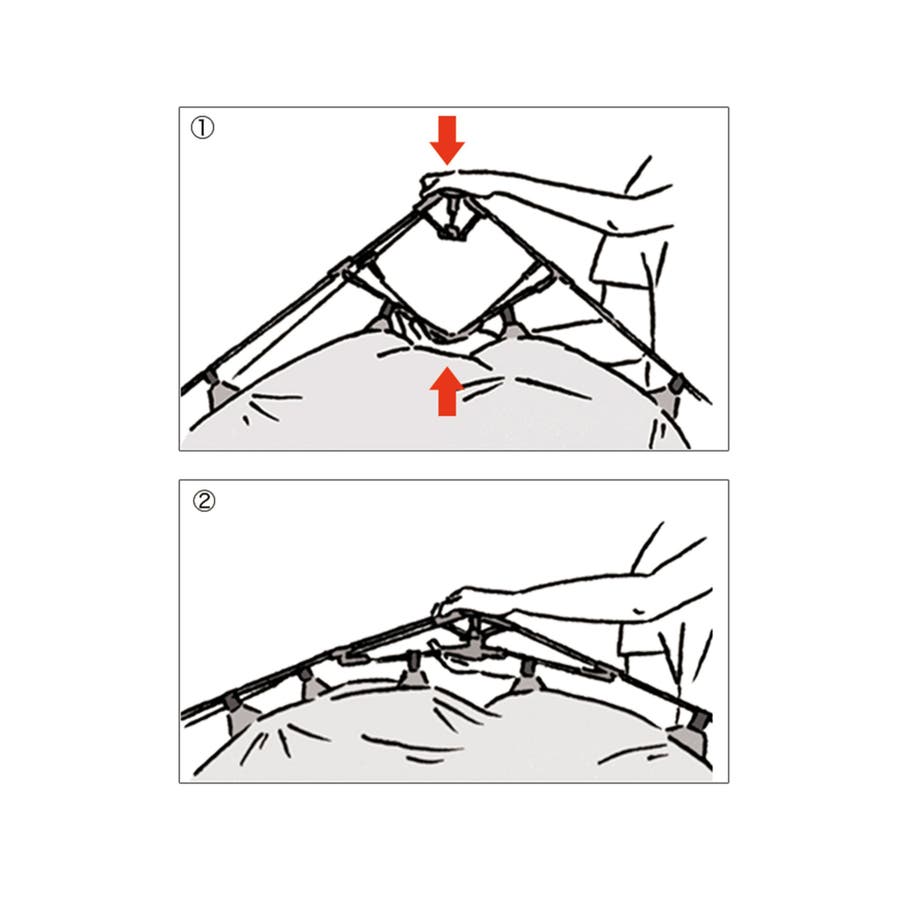 ①

②