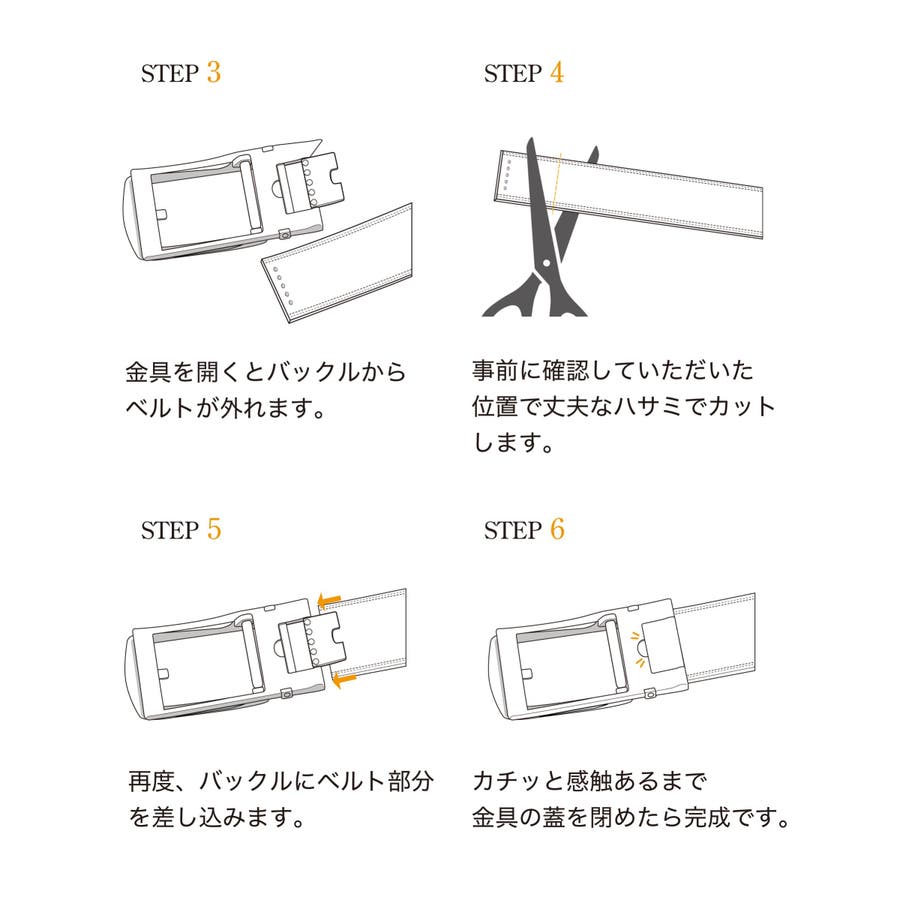 STEP 3

金具を開くとバックルからベルトが外れます。

STEP 4

事前に確認していただいた位置で丈夫なハサミでカットします。

STEP 5

再度、バックルにベルト部分を差し込みます。

STEP 6

カチッと感触あるまで金具の蓋を閉めたら完成です。